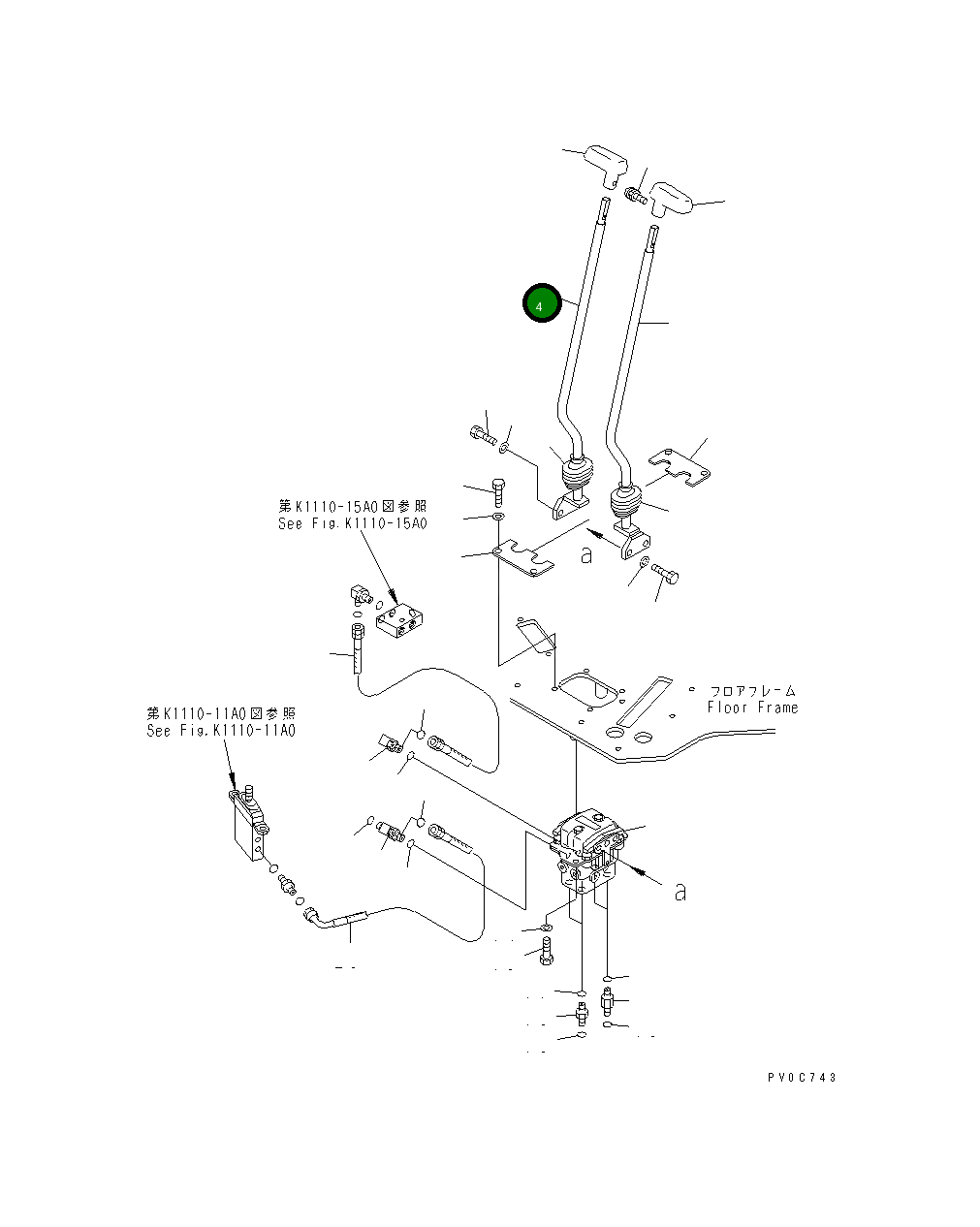 4

第K1110-15A0図参照
See Fig.K1110-15A0

a

フロアフレーム
Floor Frame

第K1110-11A0図参照
See Fig.K1110-11A0

a

PV0C743