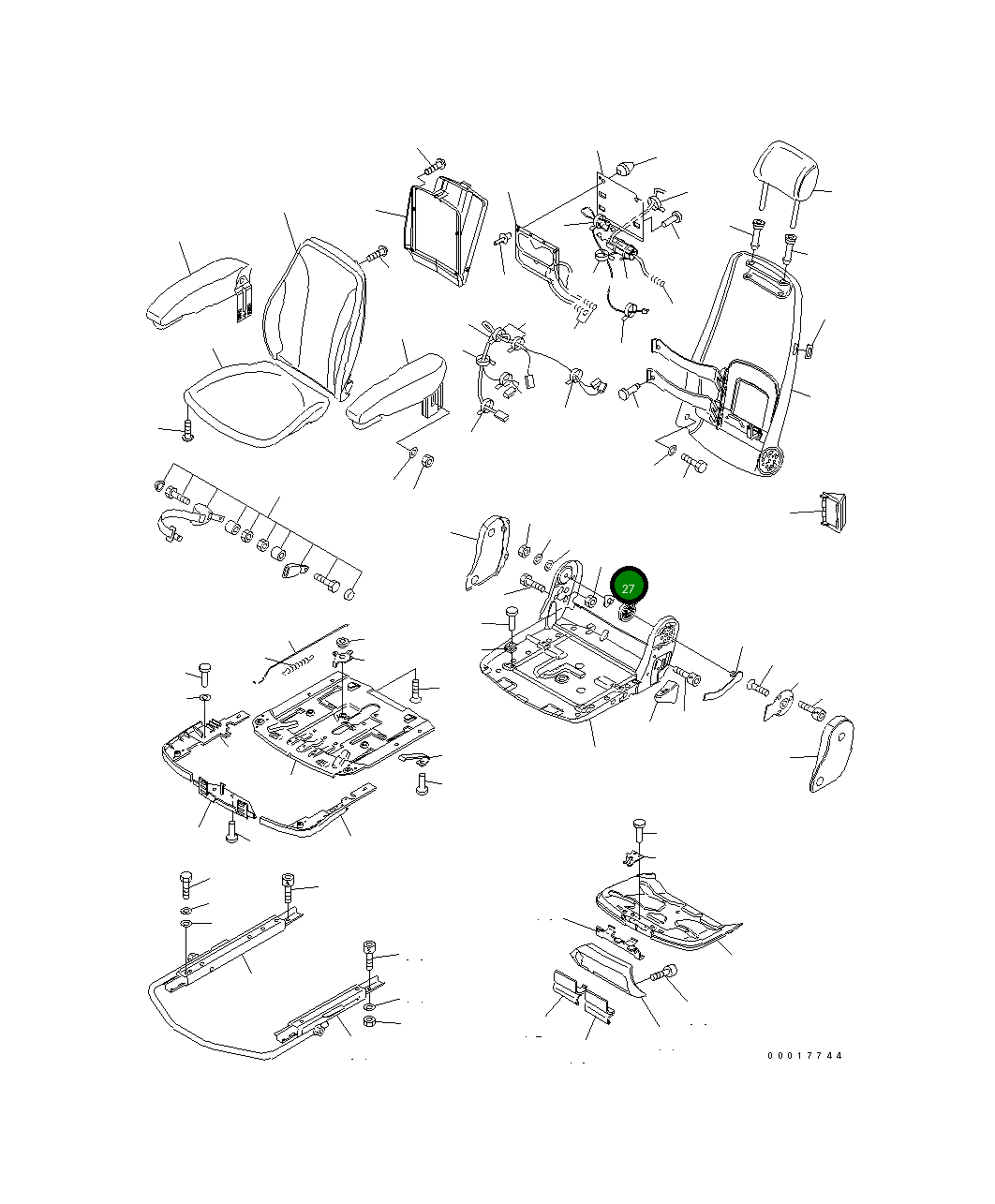 27

00017744