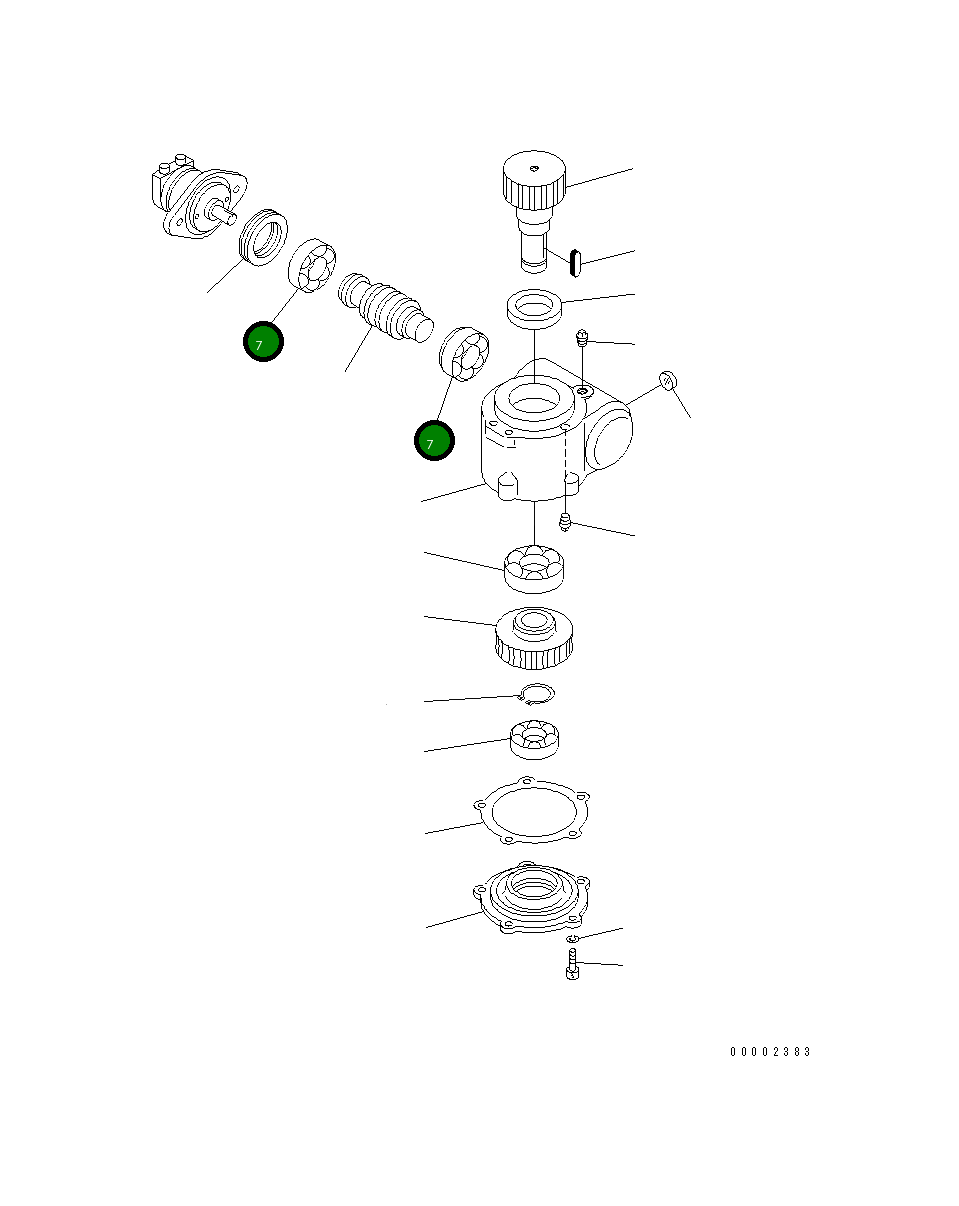 7

7

00002383