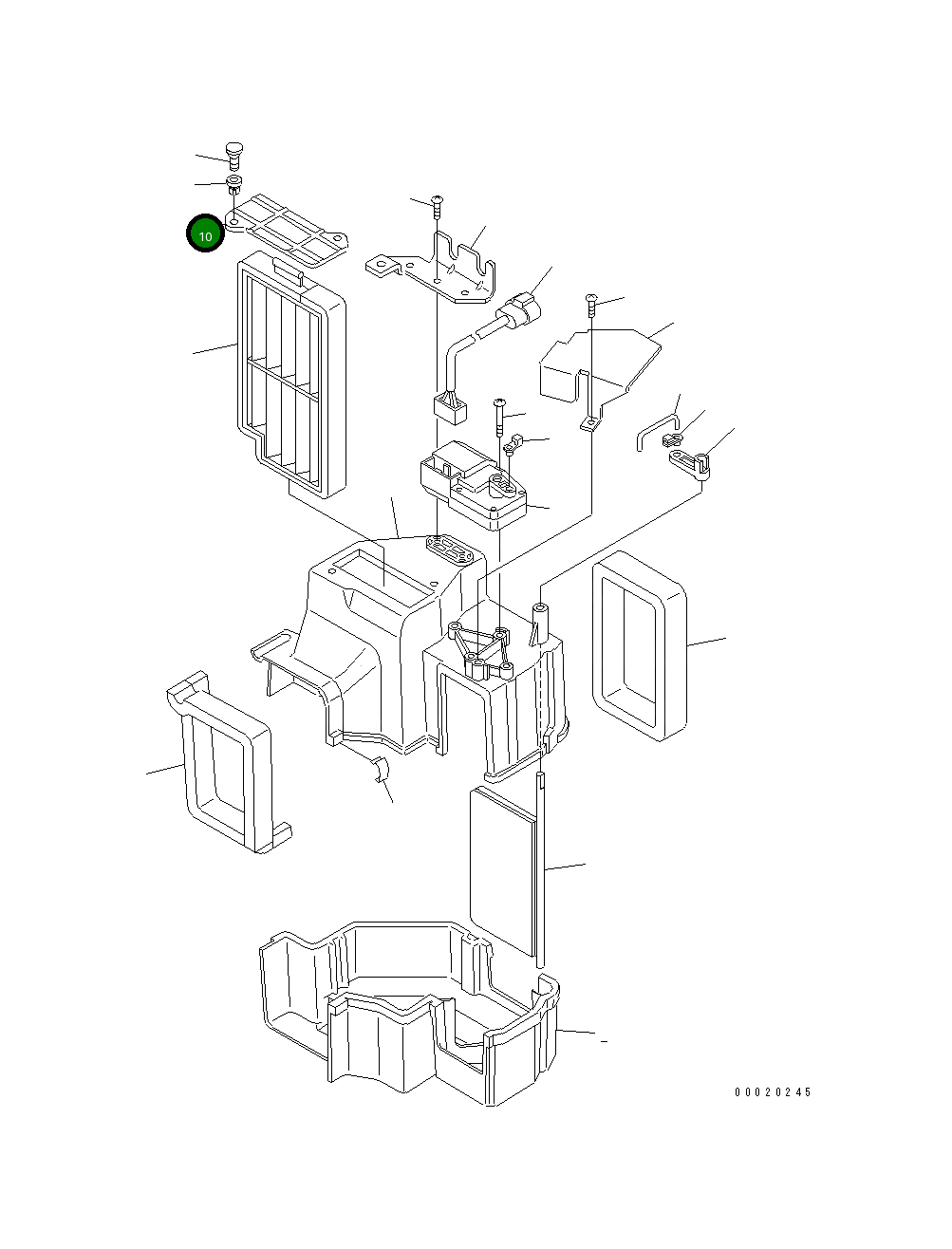 10

00020245