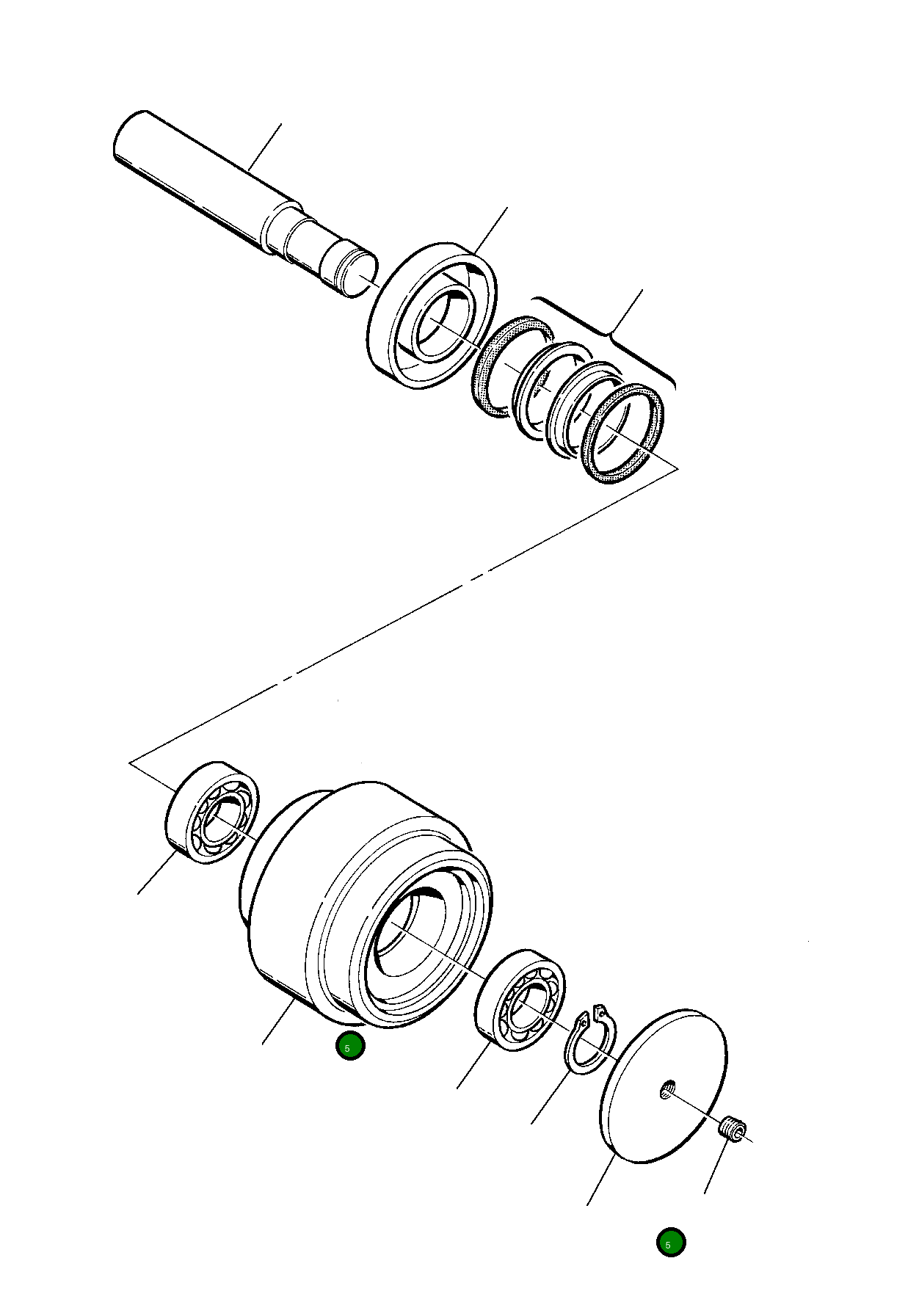 5

5