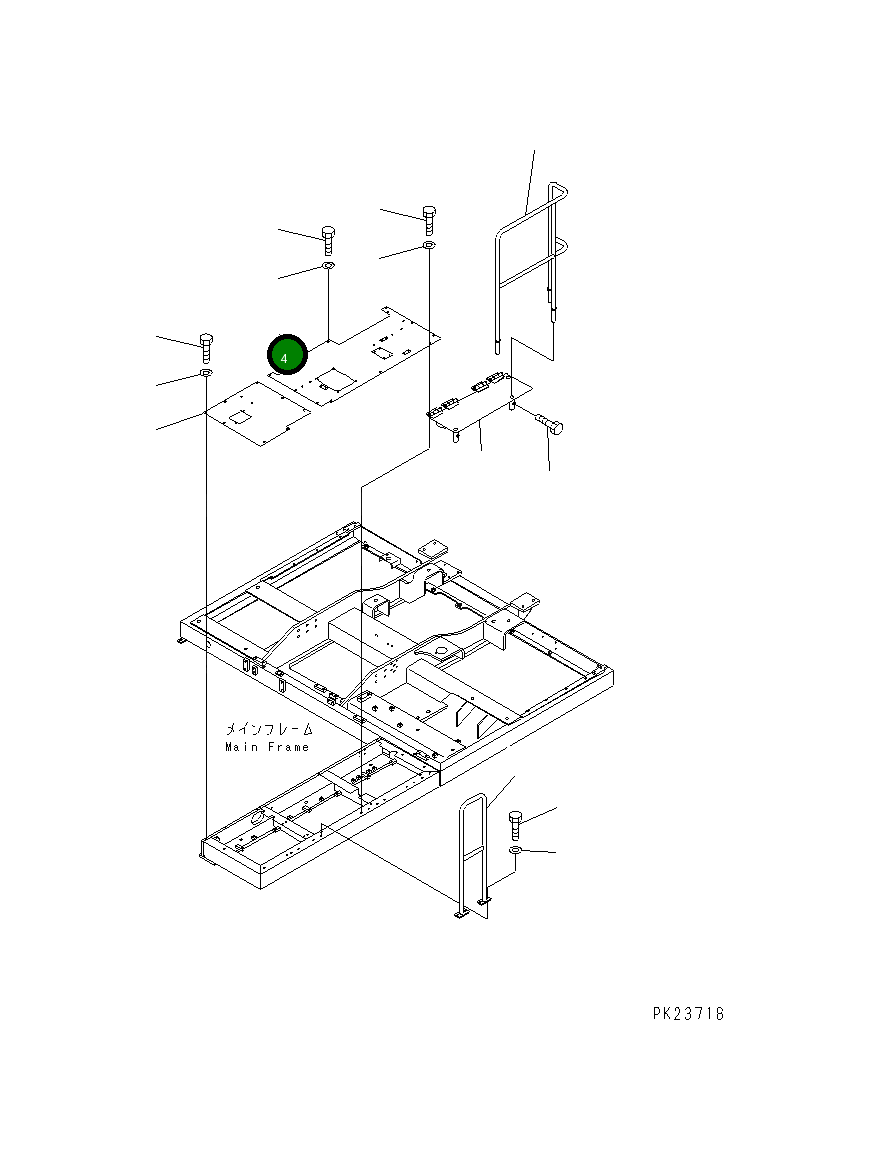 4

メインフレーム
Main Frame

PK23718