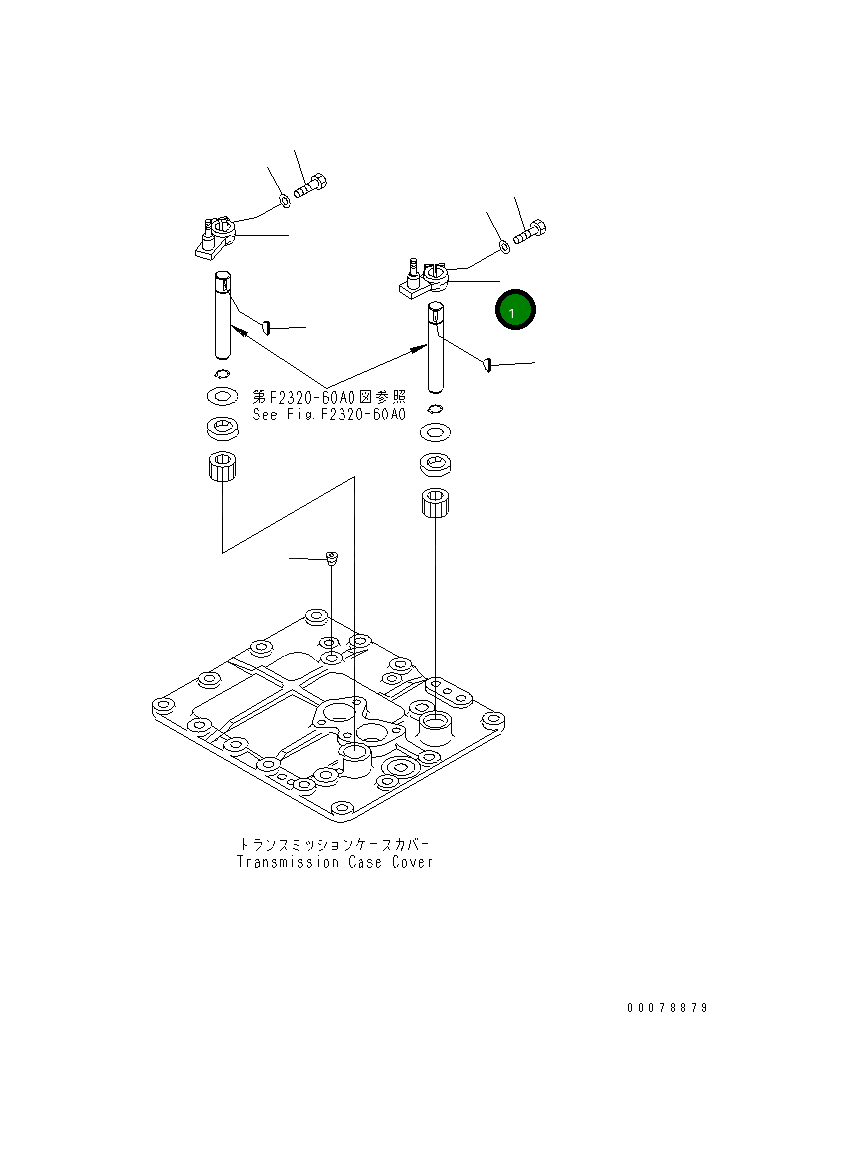 1

第F2320-60A0図参照
See Fig.F2320-60A0

トランスミッションケースカバー
Transmission Case Cover

00078879