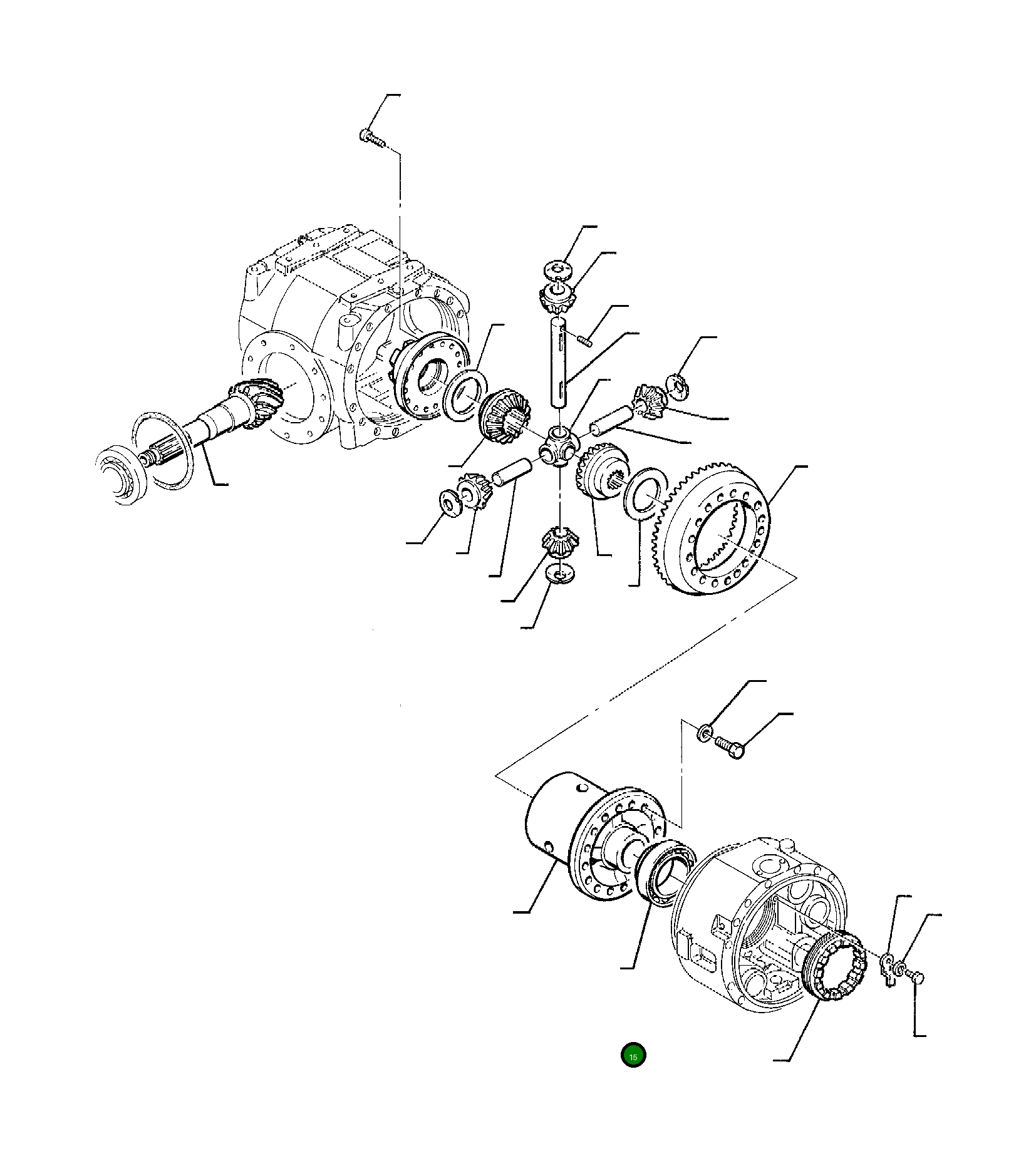 15