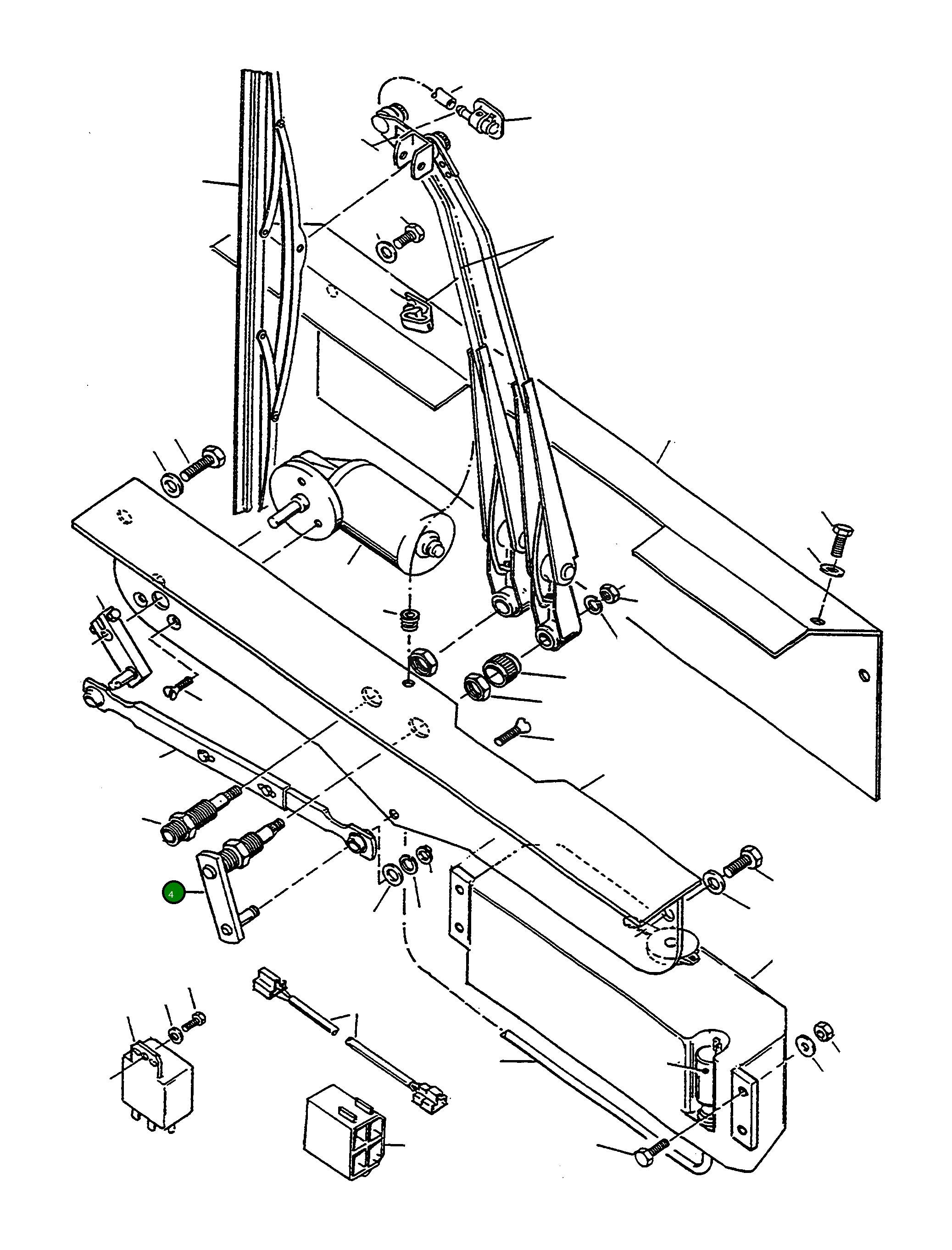 4