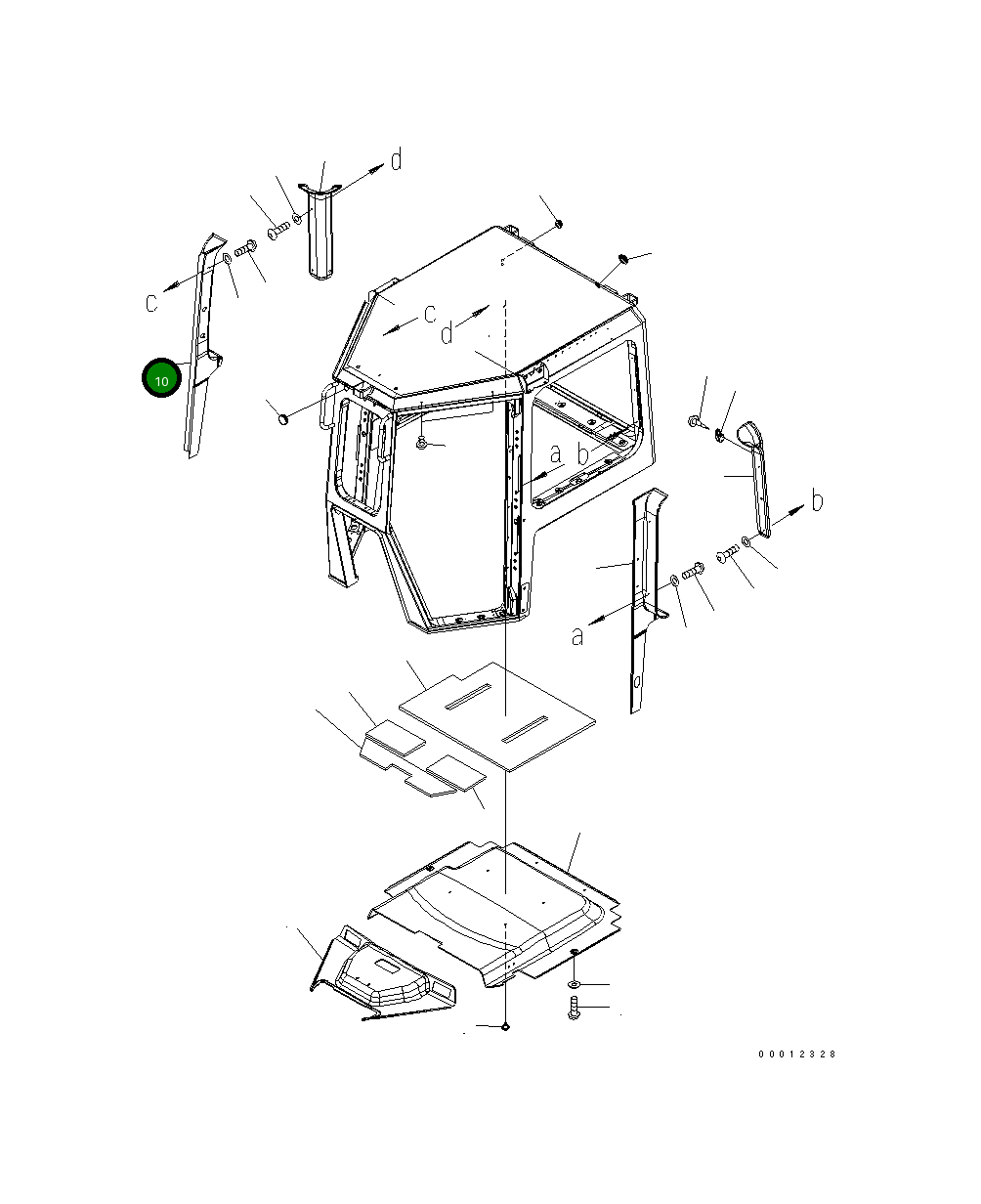 d

c

c

d

10

a

b

b

a

00012328