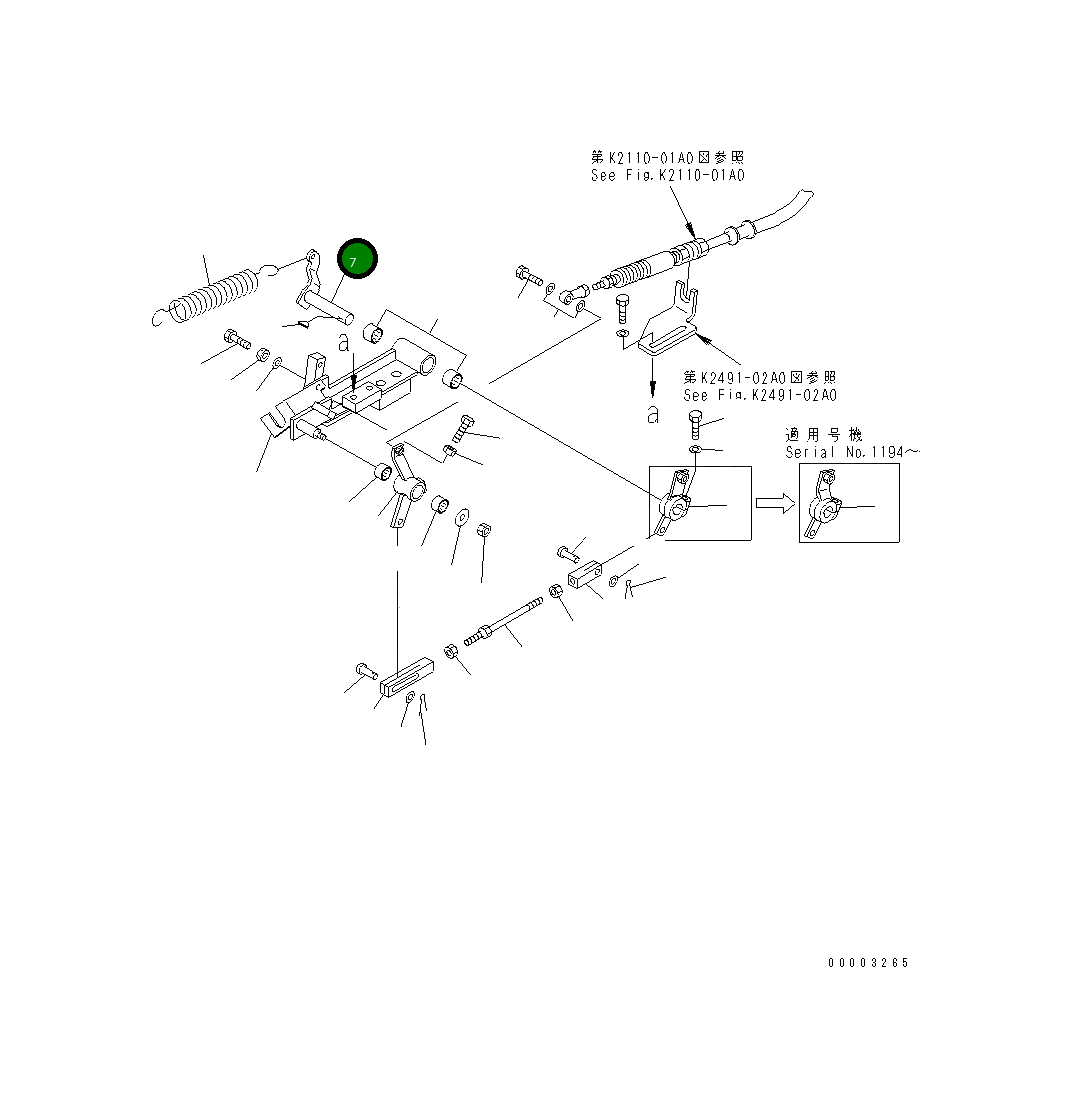 第K2110-01A0図参照
See Fig.K2110-01A0

7

a

第K2491-02A0図参照
See Fig.K2491-02A0

a

適用号機
Serial No.1194～

00003265