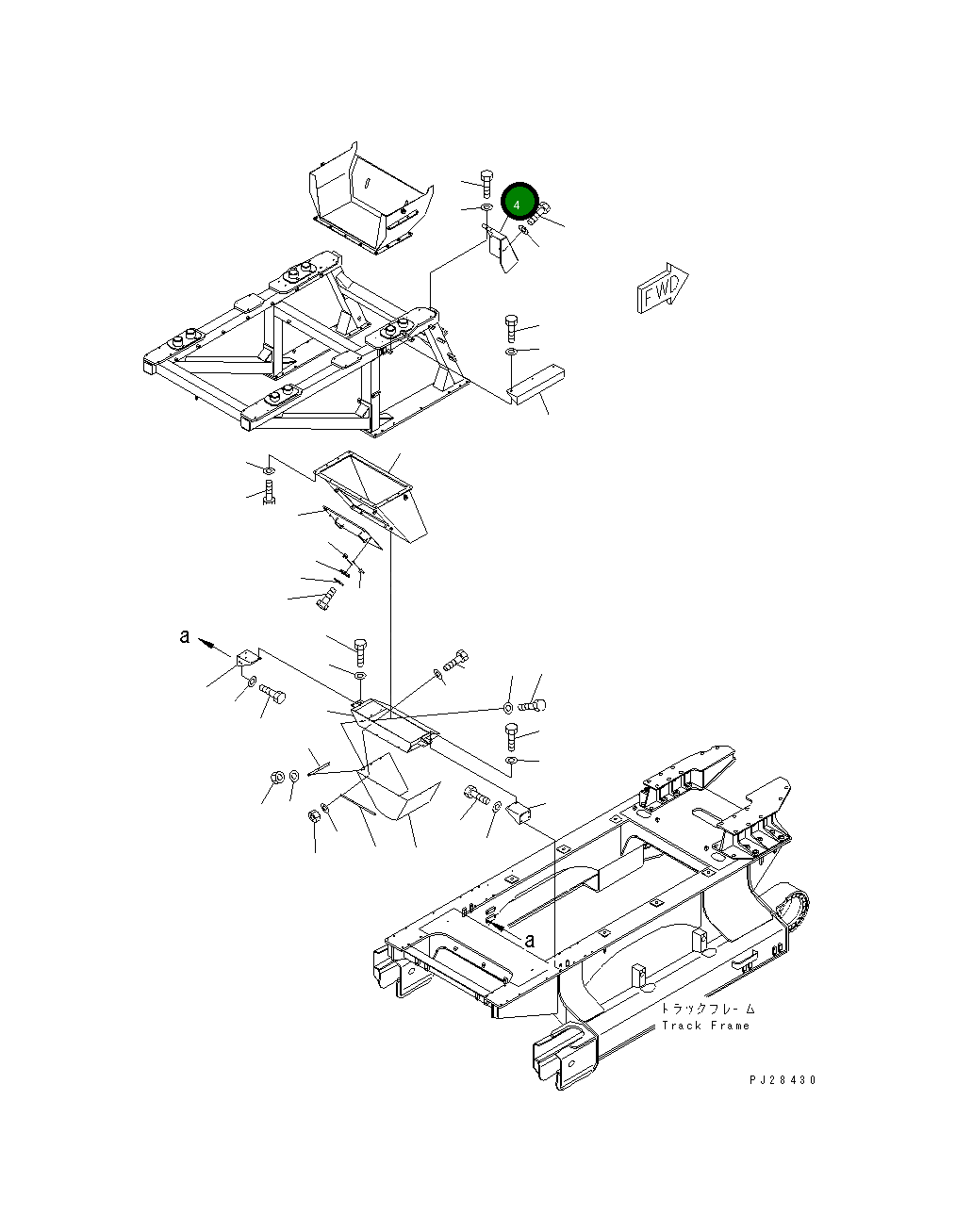 4

FWD

a

a

トラックフレーム
Track Frame

PJ28430