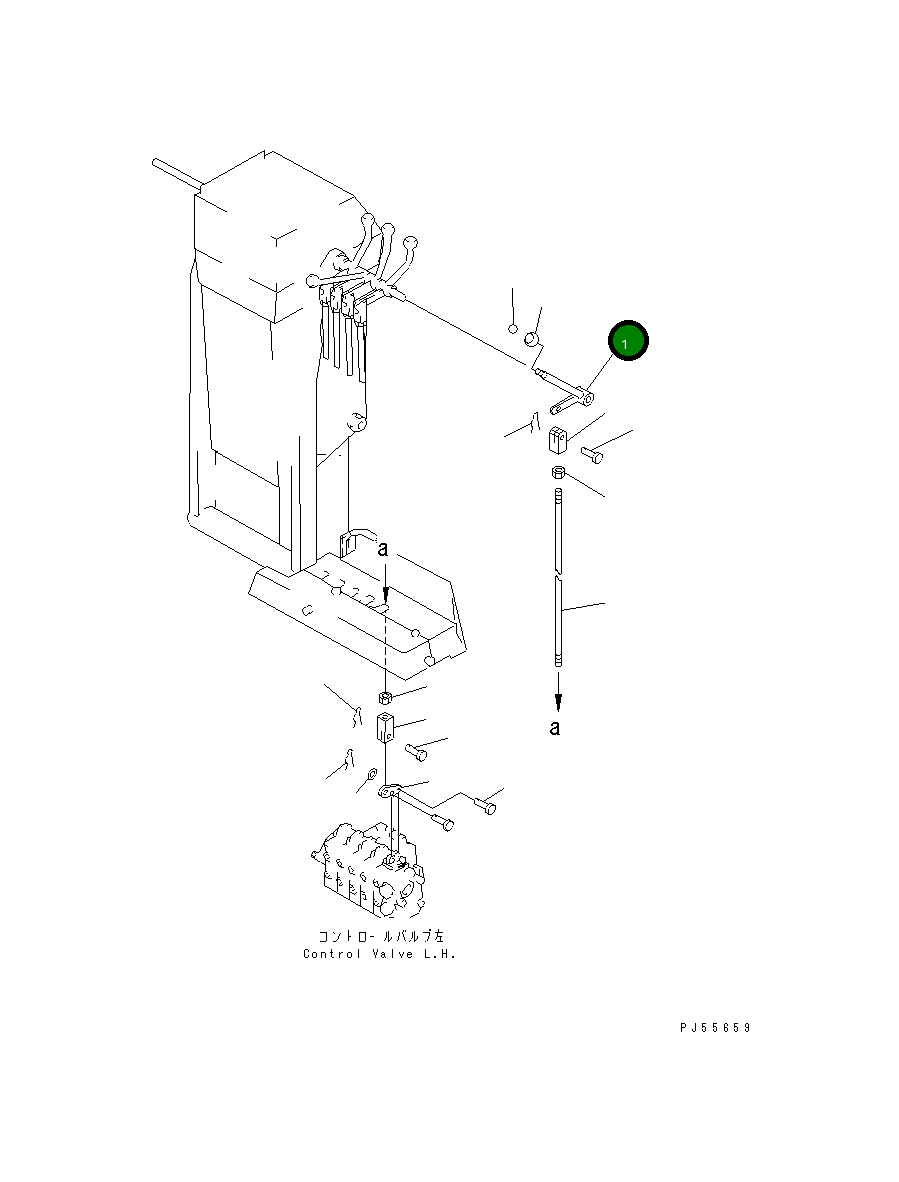 1

a

a

コントロールバルブ左
Control Valve L.H.

PJ55659