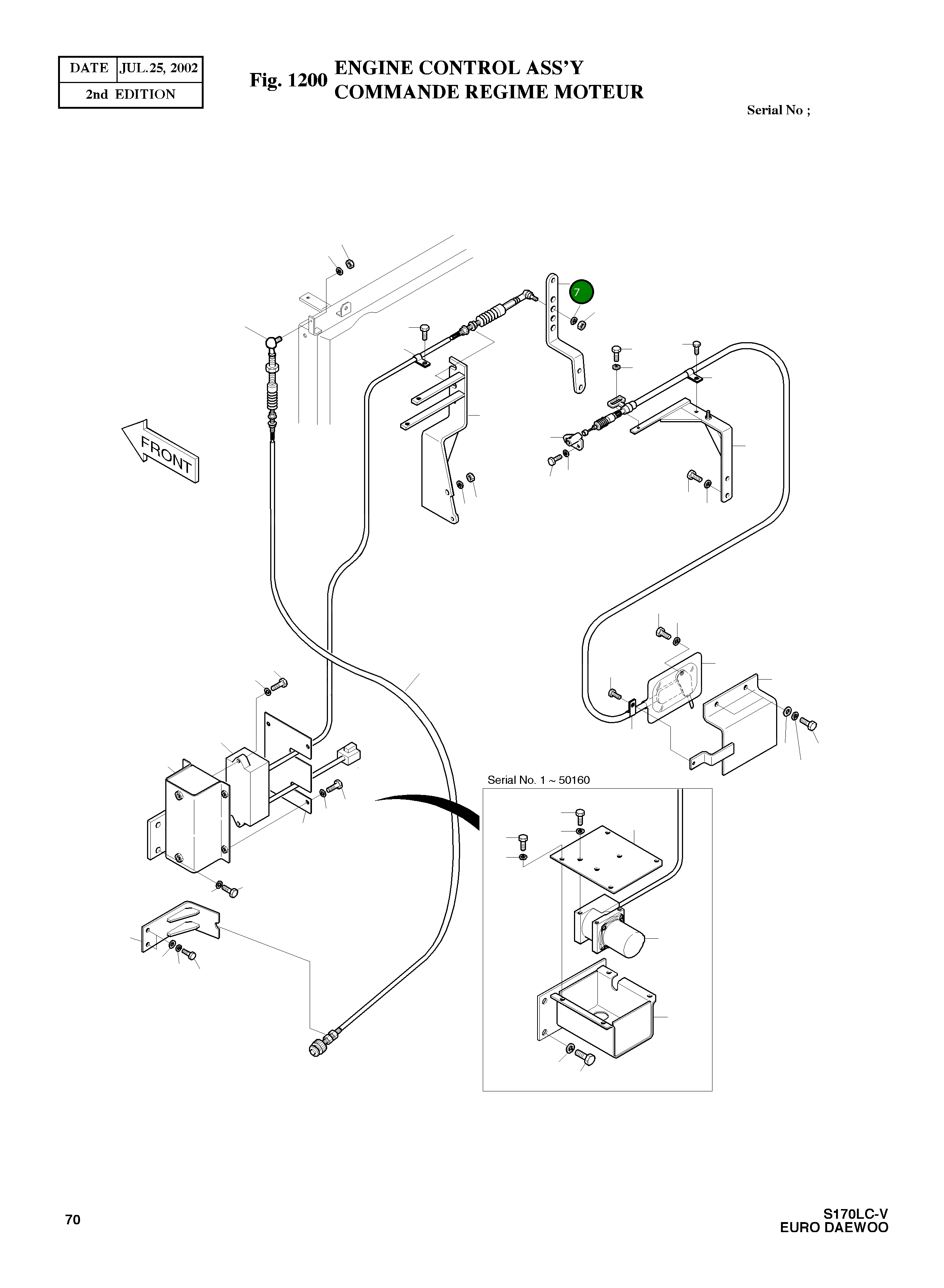 | DATE | JUL.25, 2002 |
|---|---|
| 2nd EDITION | |

Fig. 1200 ENGINE CONTROL ASS'Y
COMMANDE REGIME MOTEUR

Serial No ;

7

FRONT

Serial No. 1 ~ 50160

70

S170LC-V
EURO DAEWOO