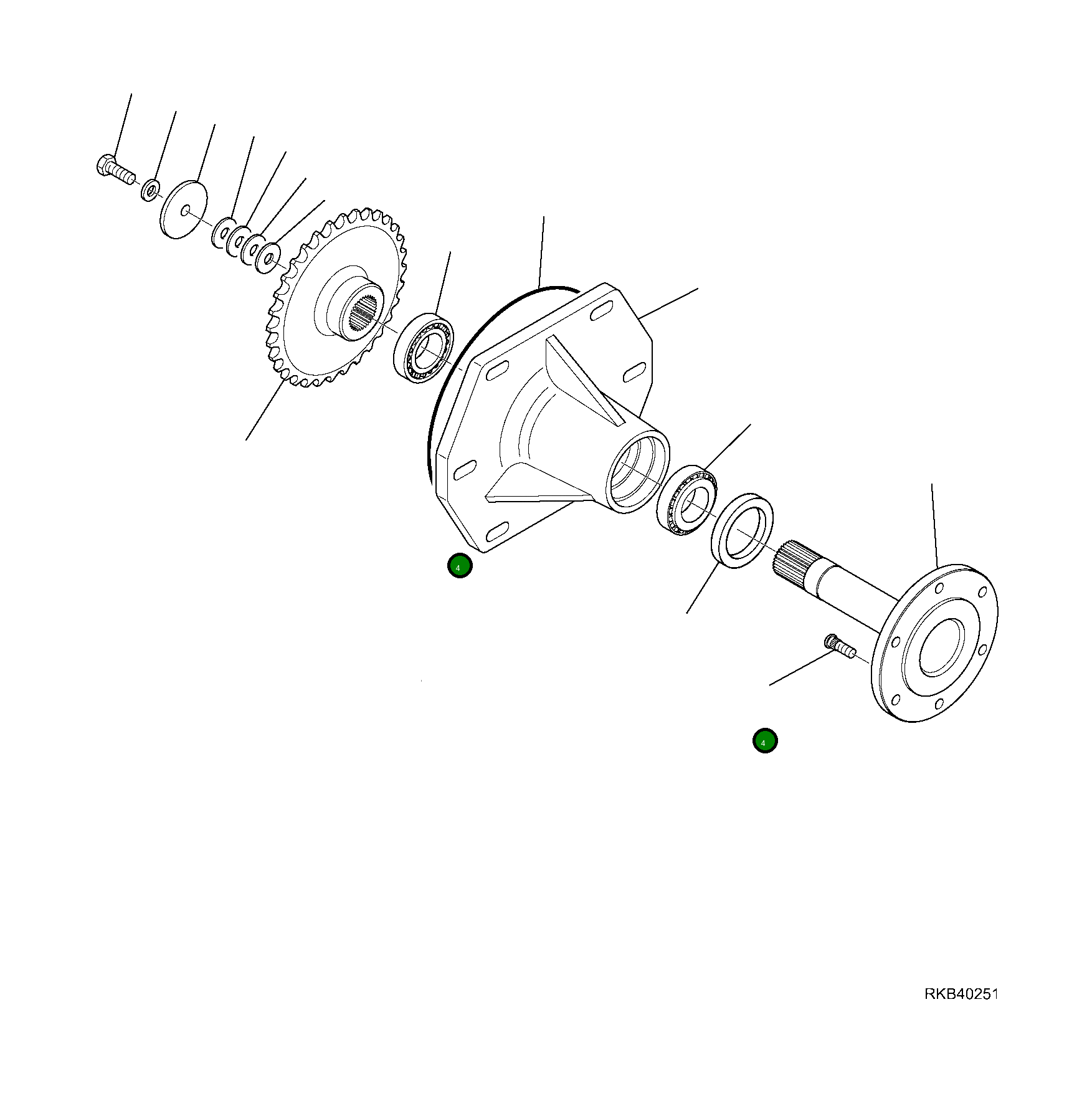 4

4

RKB40251