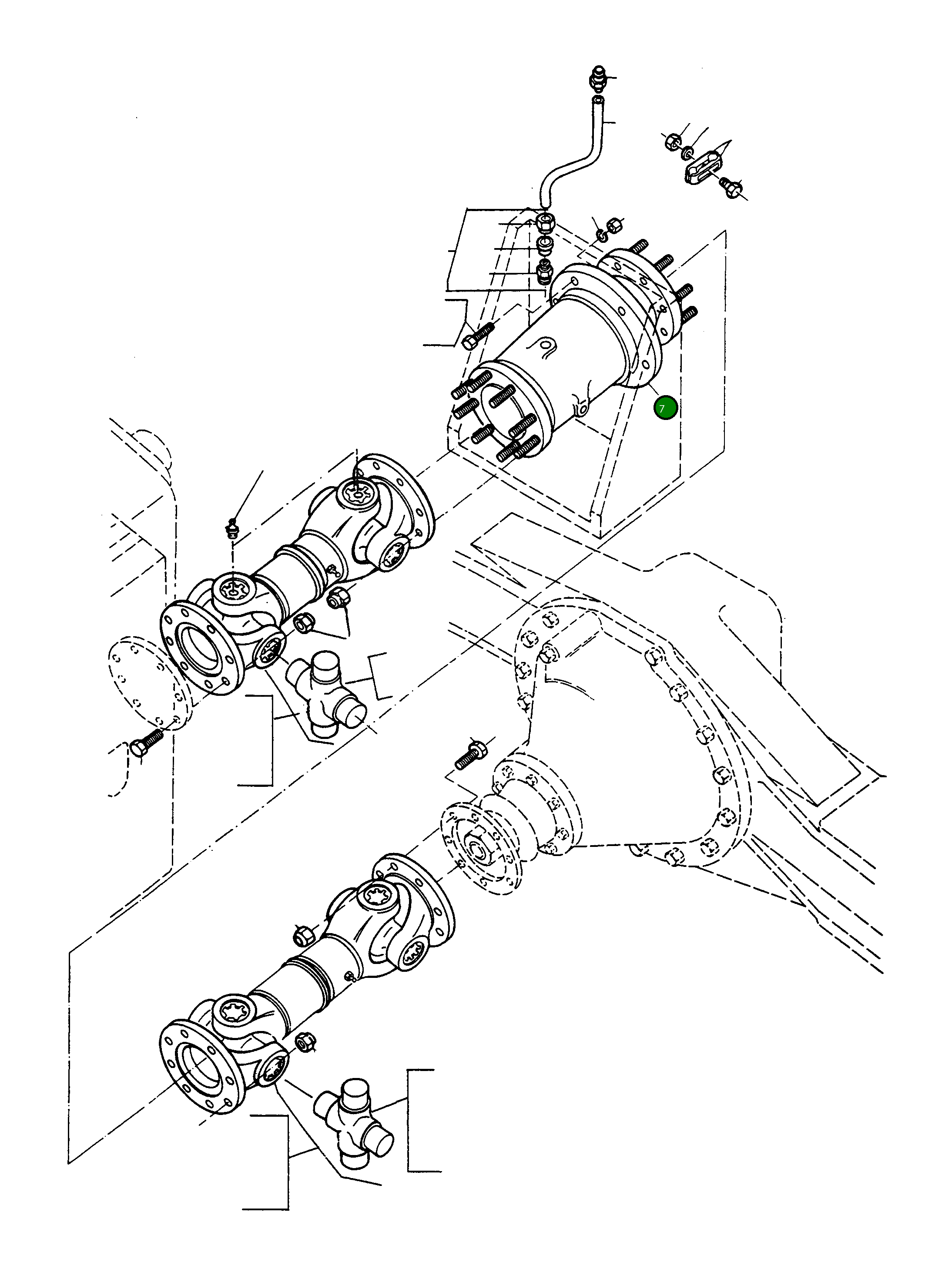 7