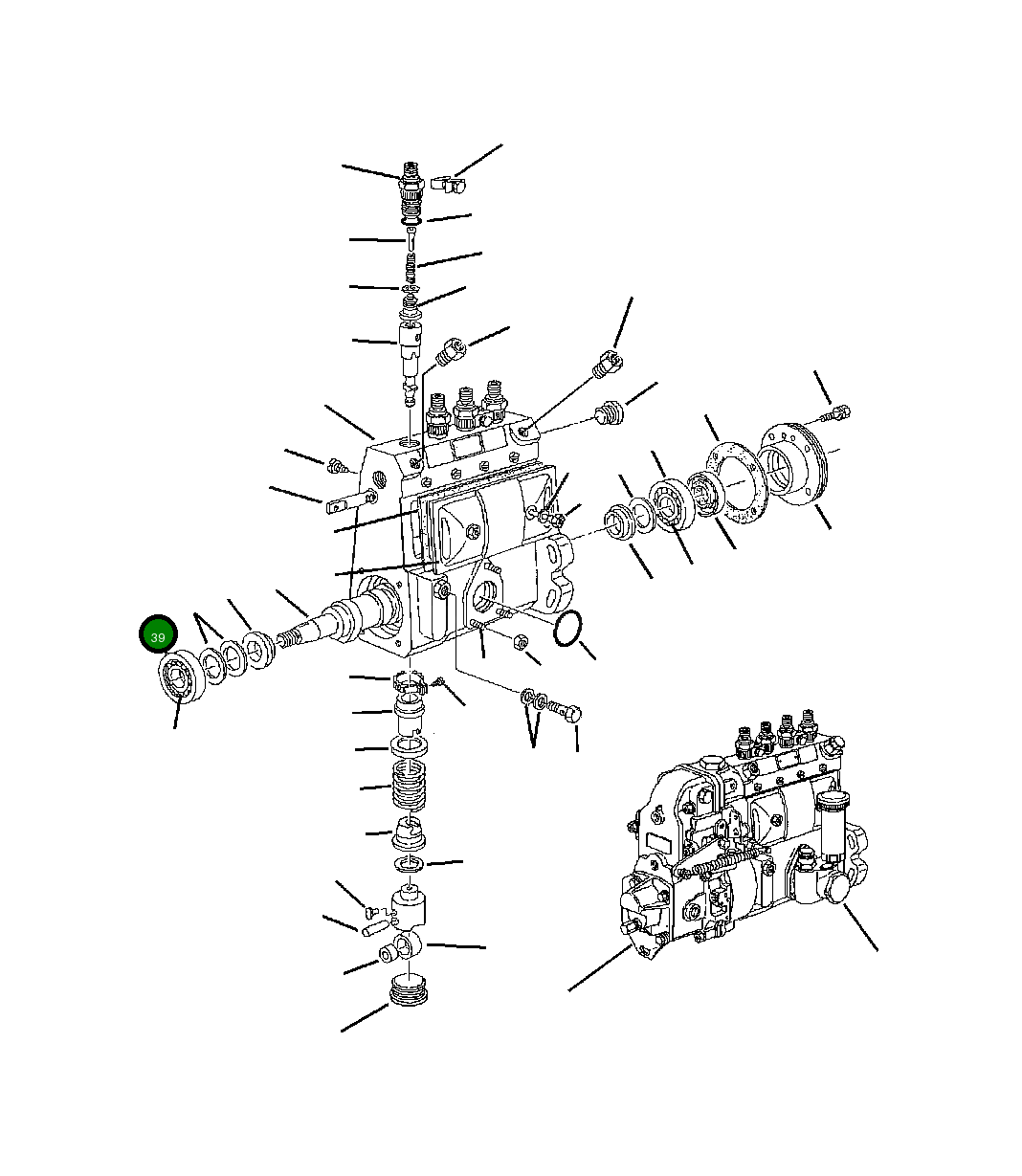 39