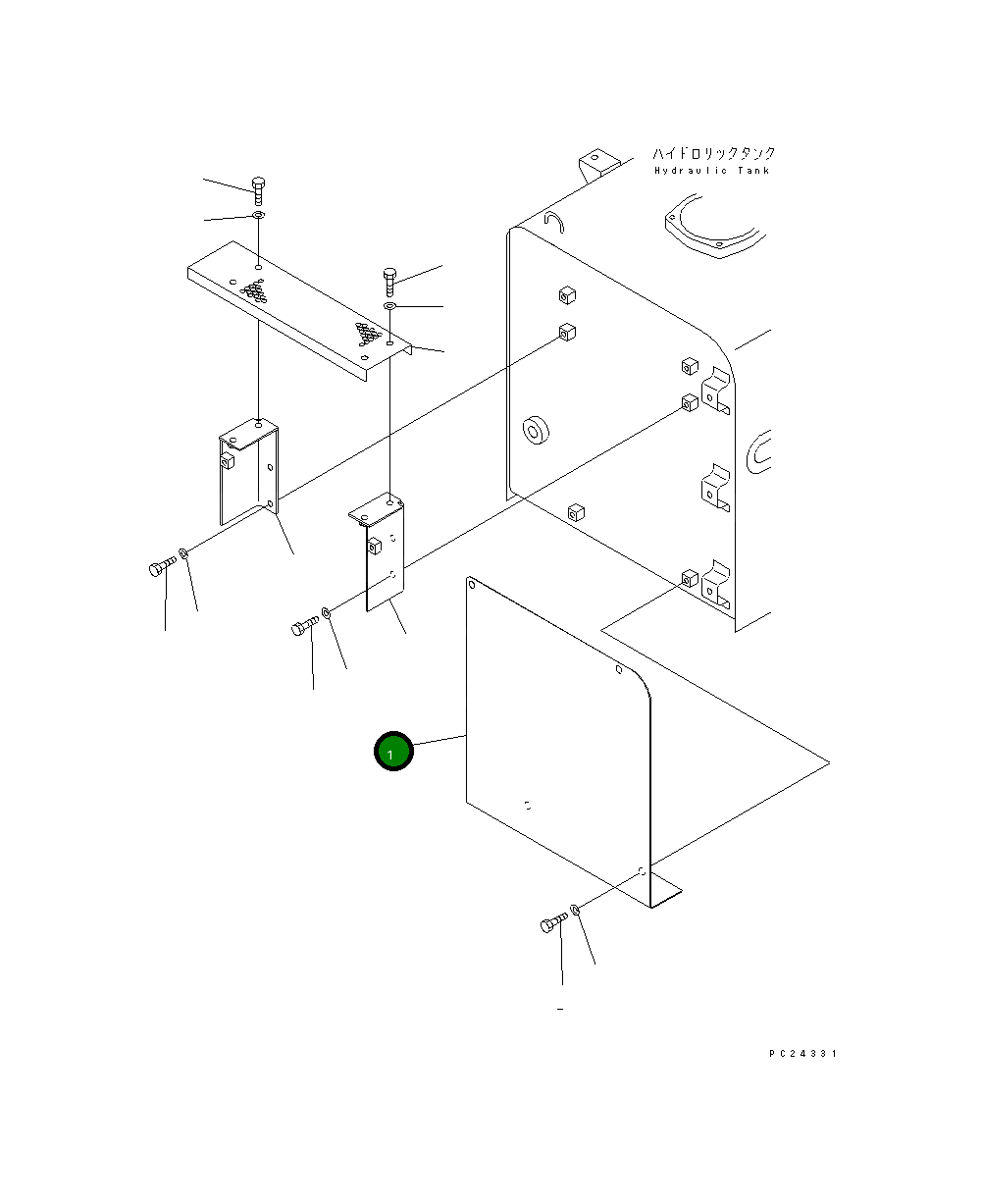 ハイドロリックタンク
Hydraulic Tank

1

PC24331