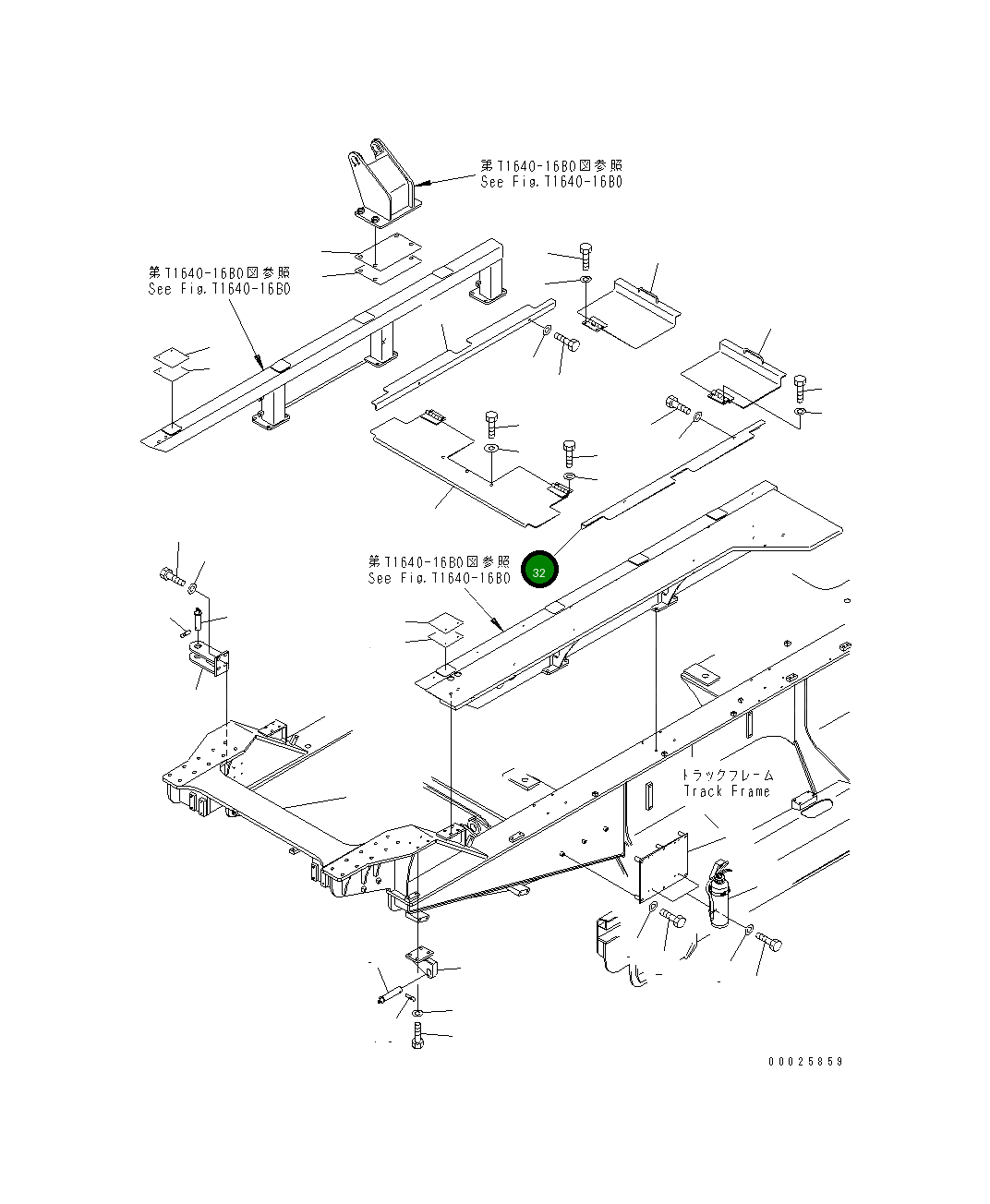 第T1640-16B0図参照
See Fig.T1640-16B0

第T1640-16B0図参照
See Fig.T1640-16B0

第T1640-16B0図参照
See Fig.T1640-16B0

32

トラックフレーム
Track Frame

00025859