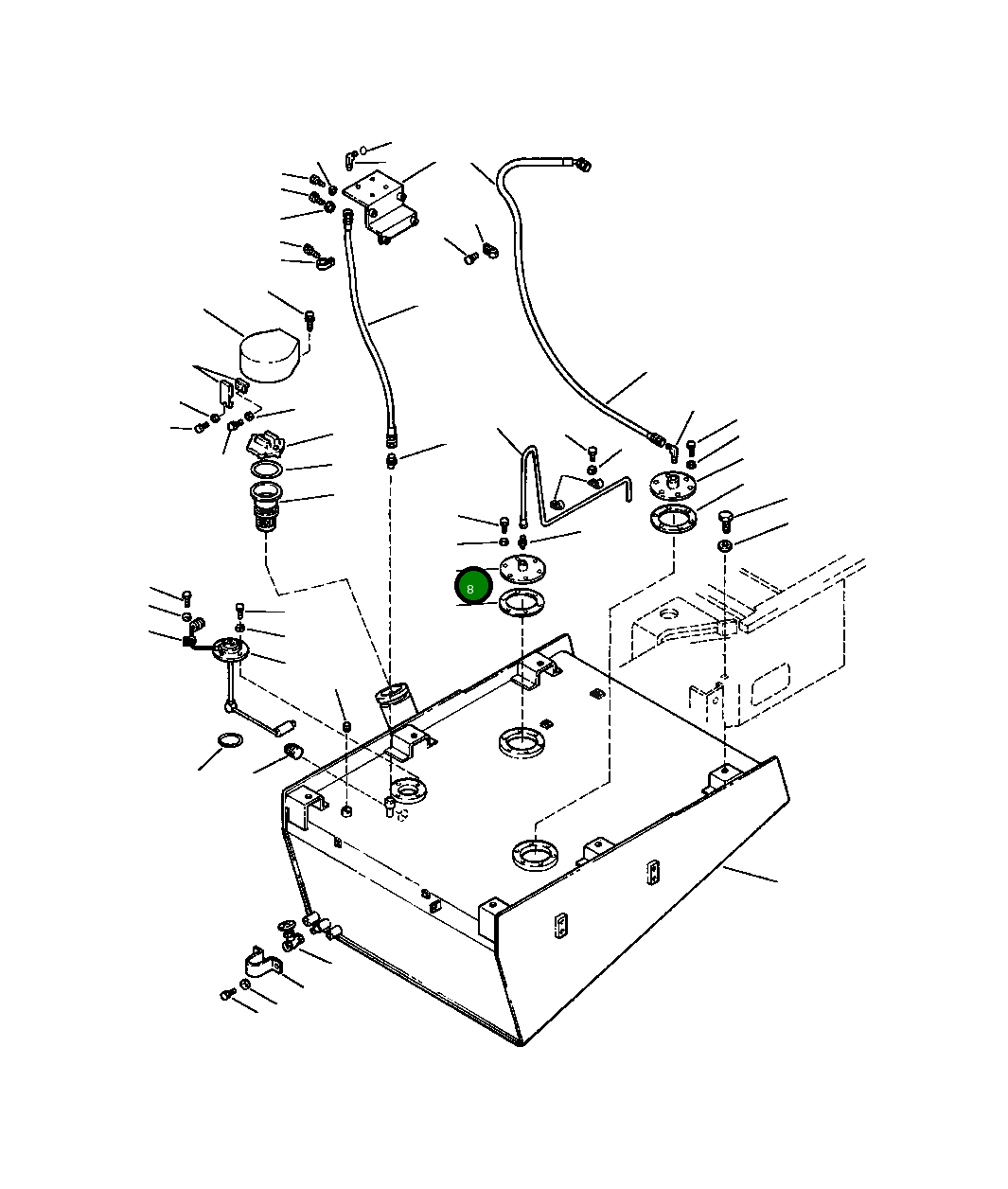 8