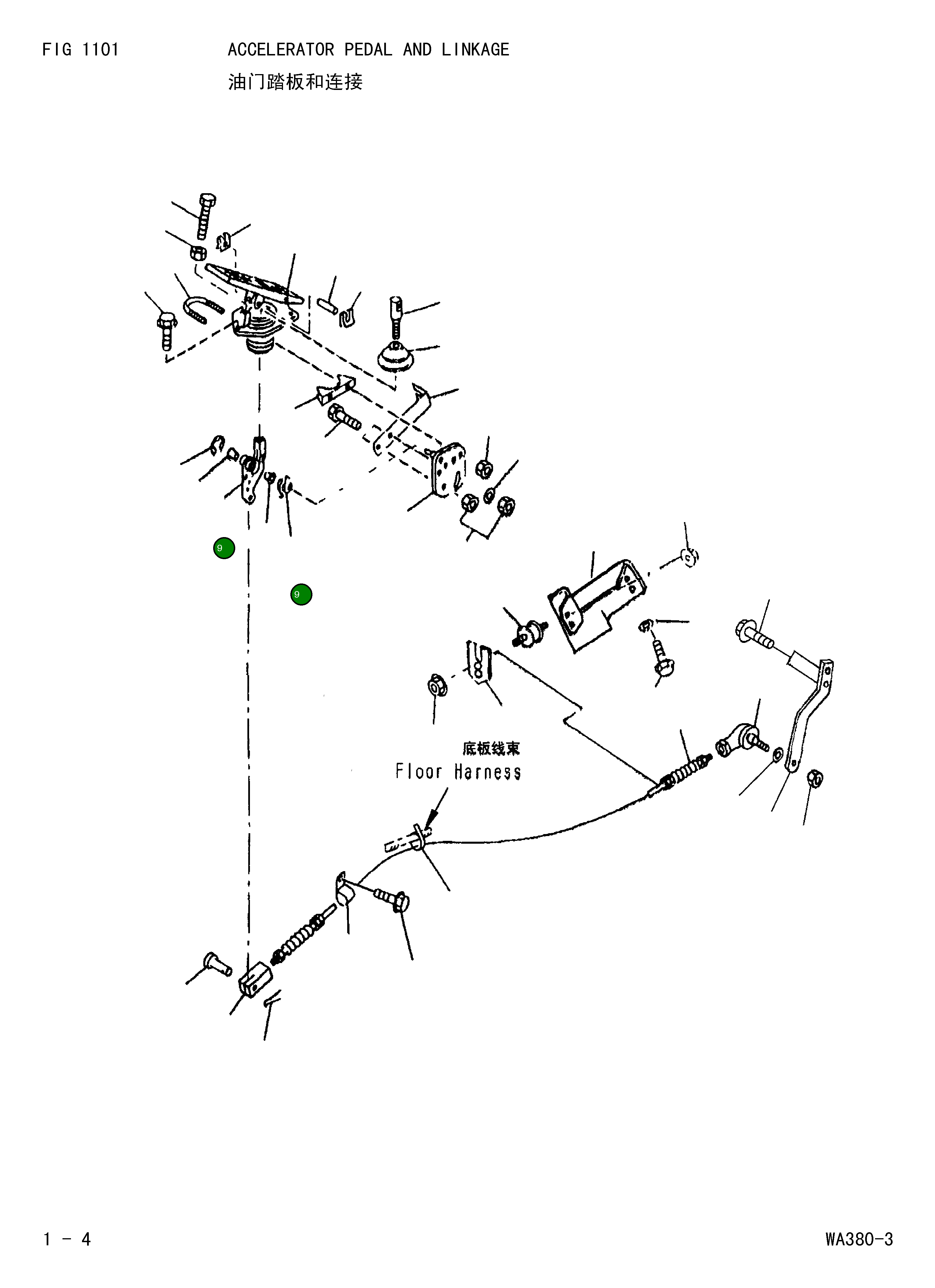 FIG 1101 ACCELERATOR PEDAL AND LINKAGE
油门踏板和连接

9

9

底板线束
Floor Harness

1 - 4

WA380-3