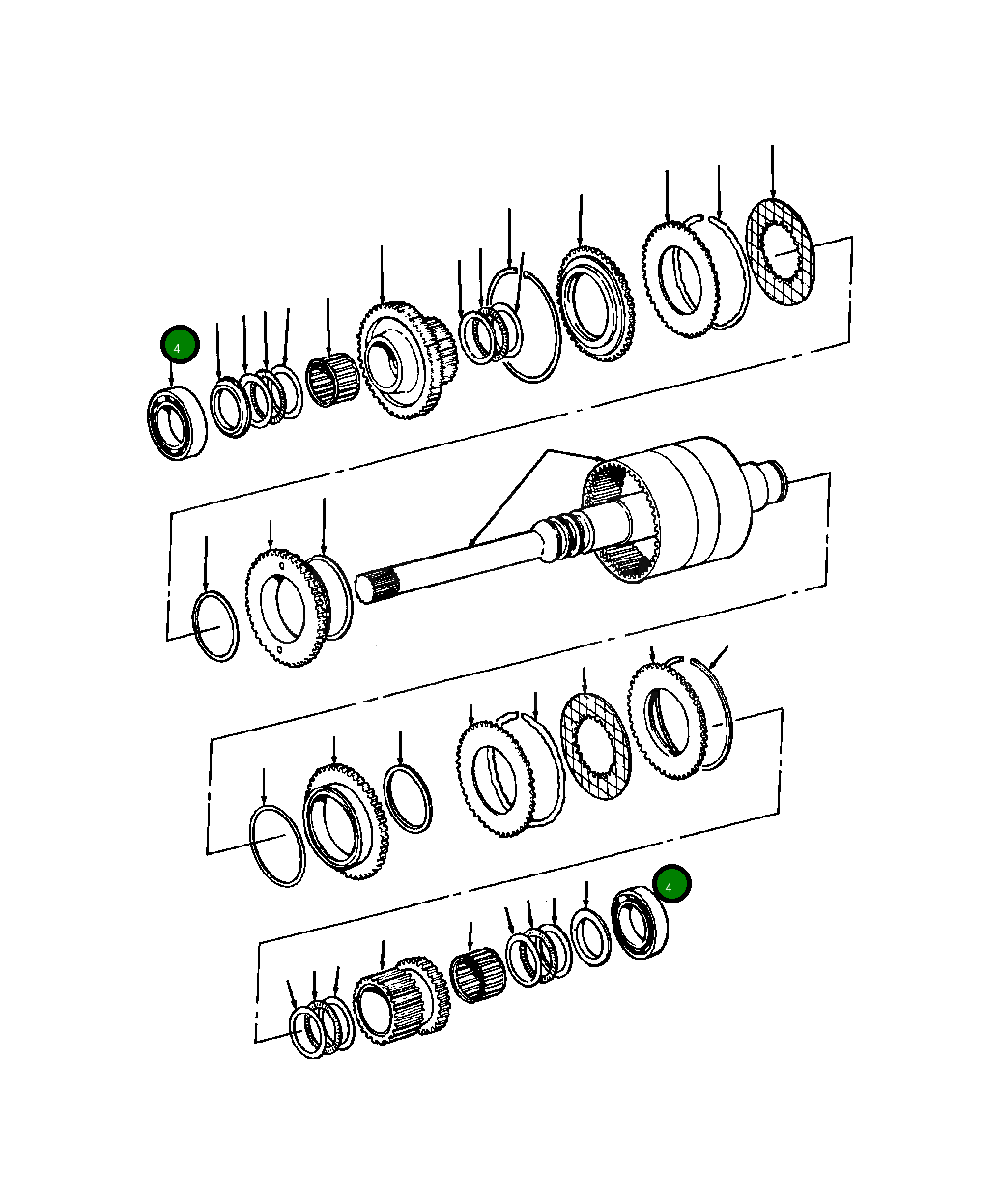 4

4