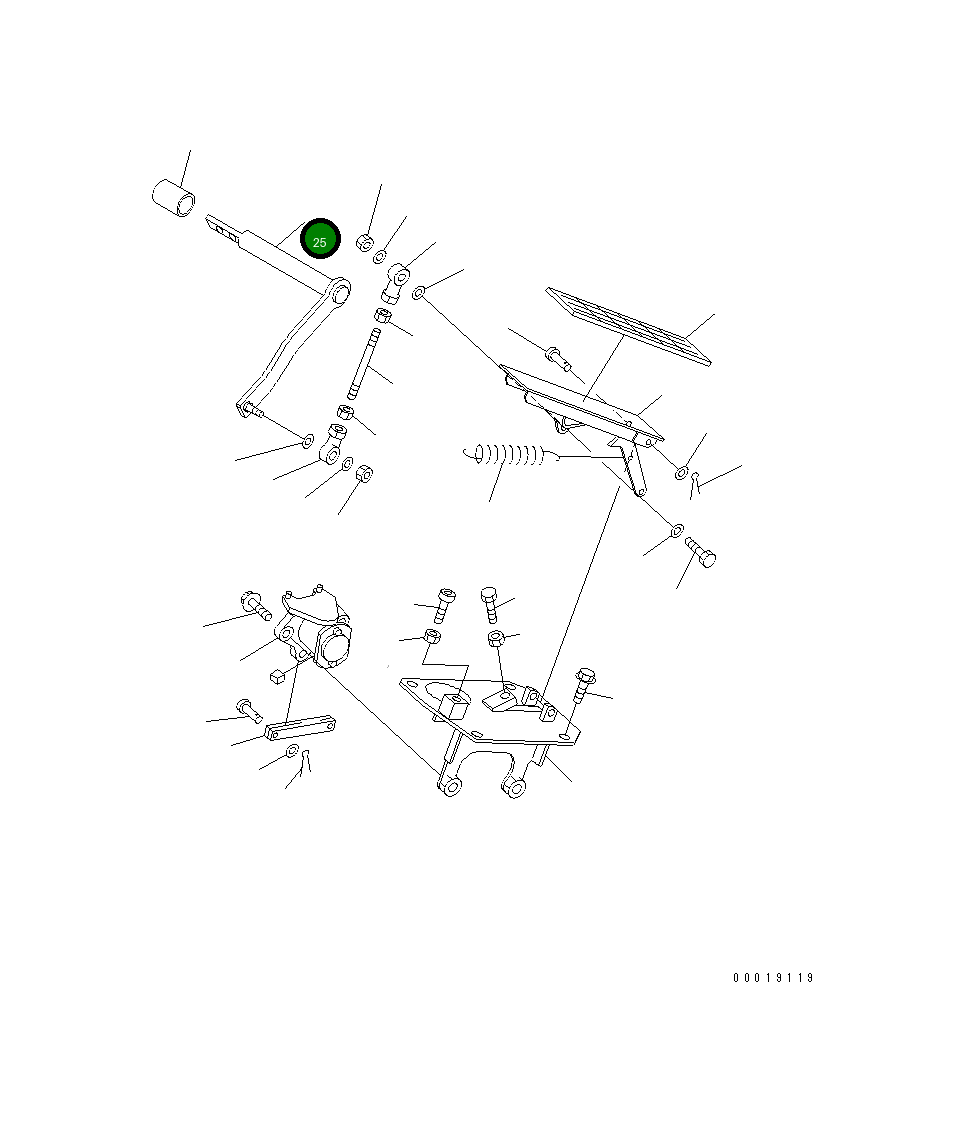 25

00019119