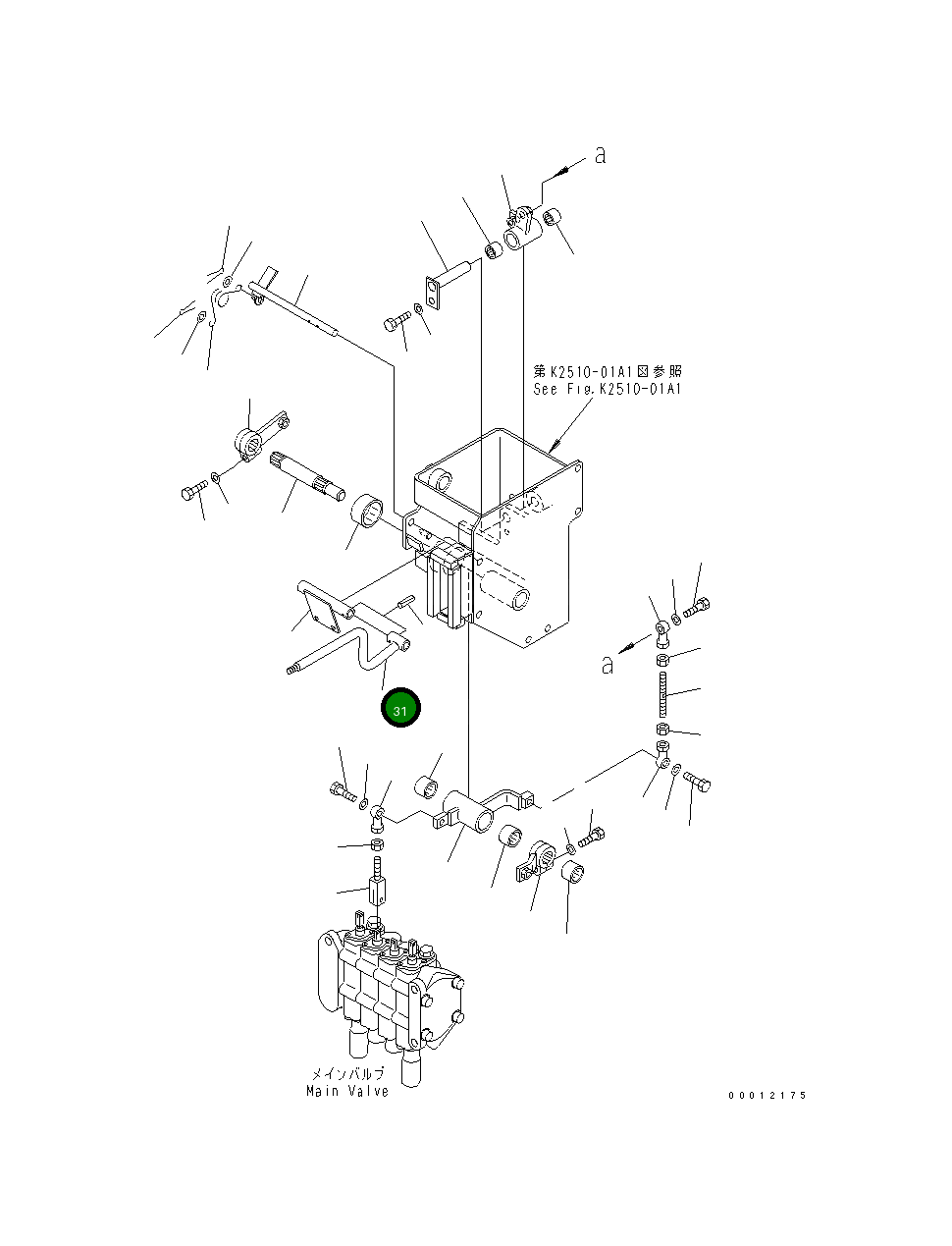 a

第K2510-01A1図参照
See Fig.K2510-01A1

a

31

メインバルブ
Main Valve

00012175