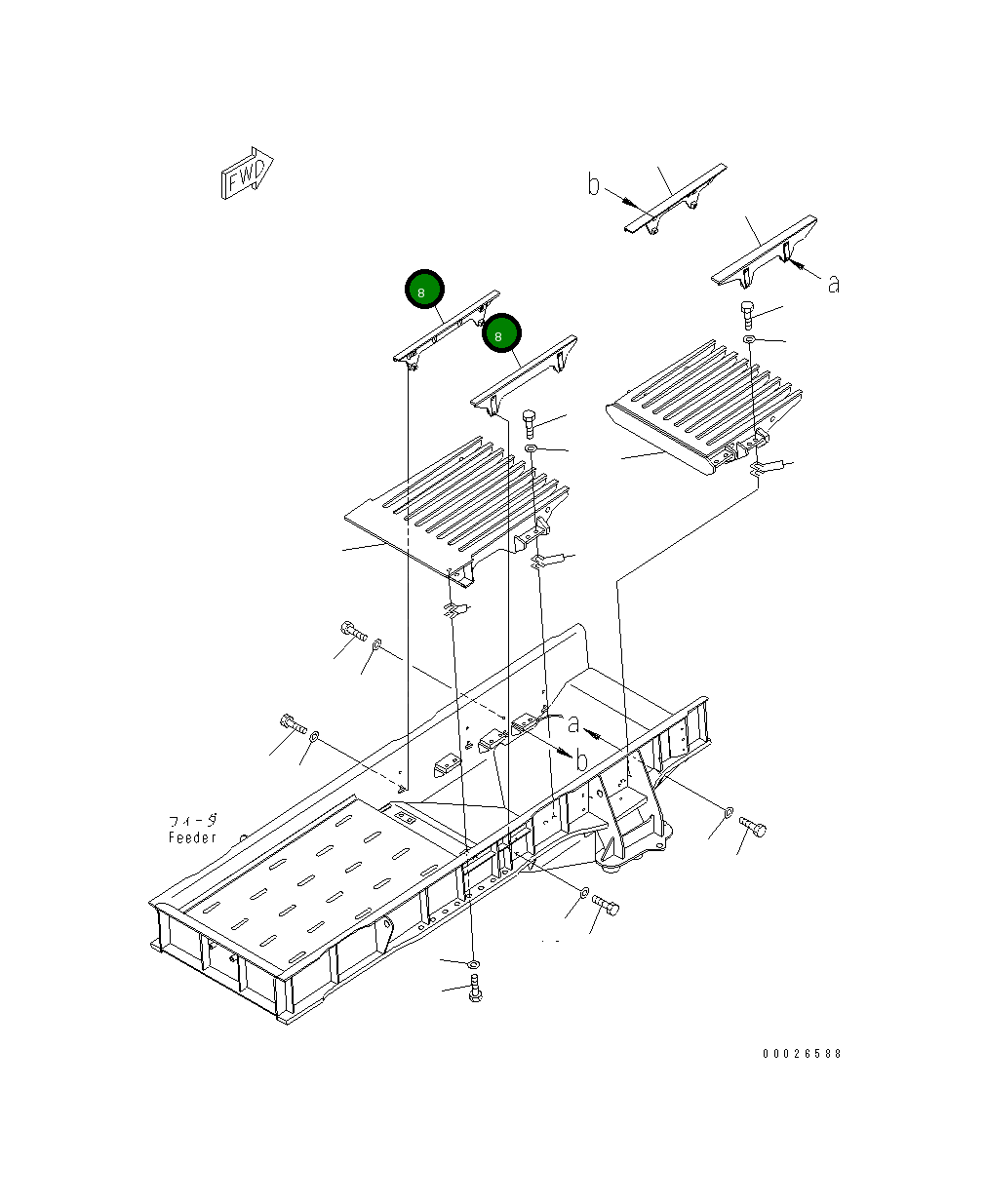 FWD

b

a

8

8

a

b

フィーダ
Feeder

00026588