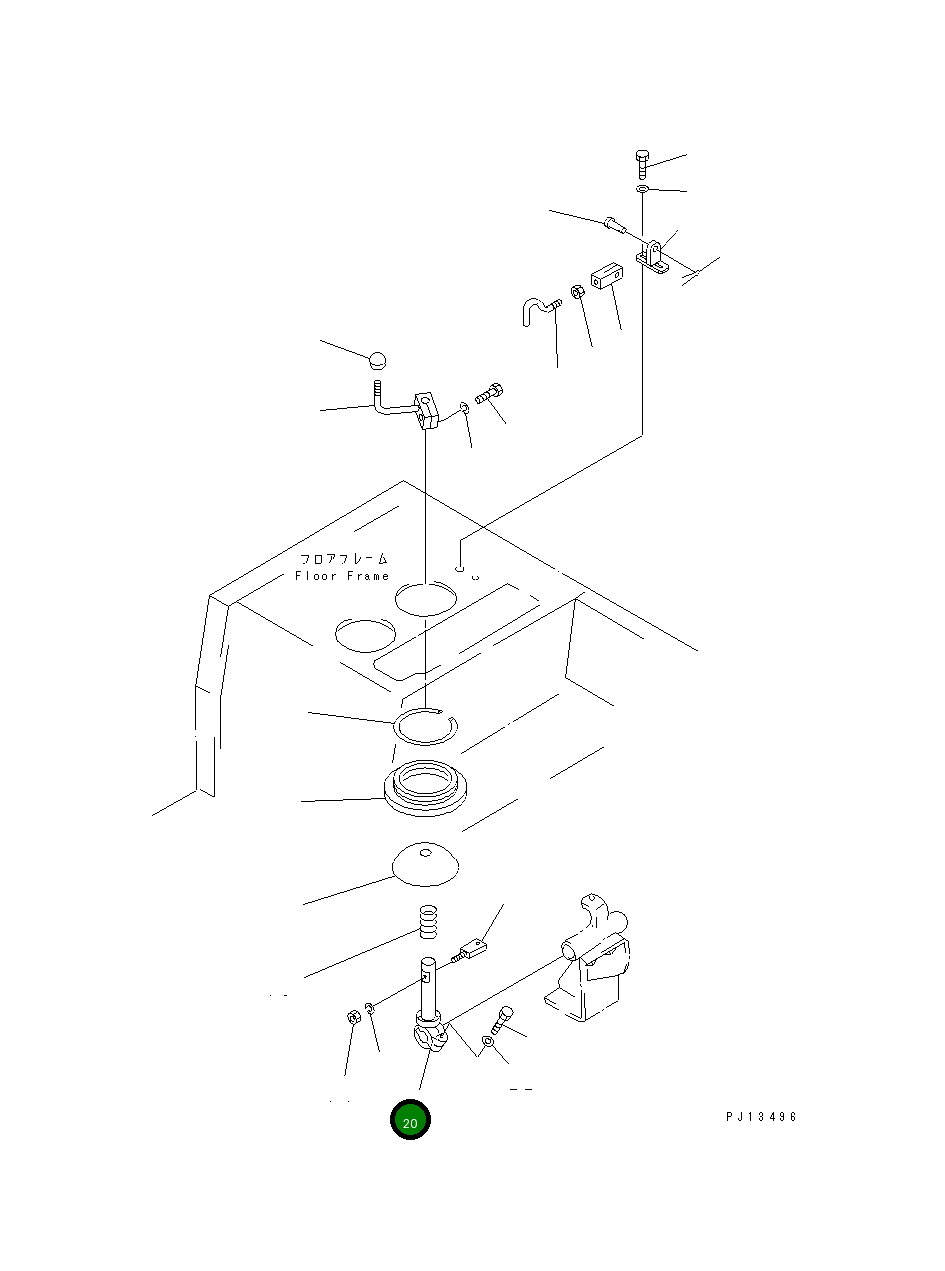 フロアフレーム
Floor Frame

20

PJ13496