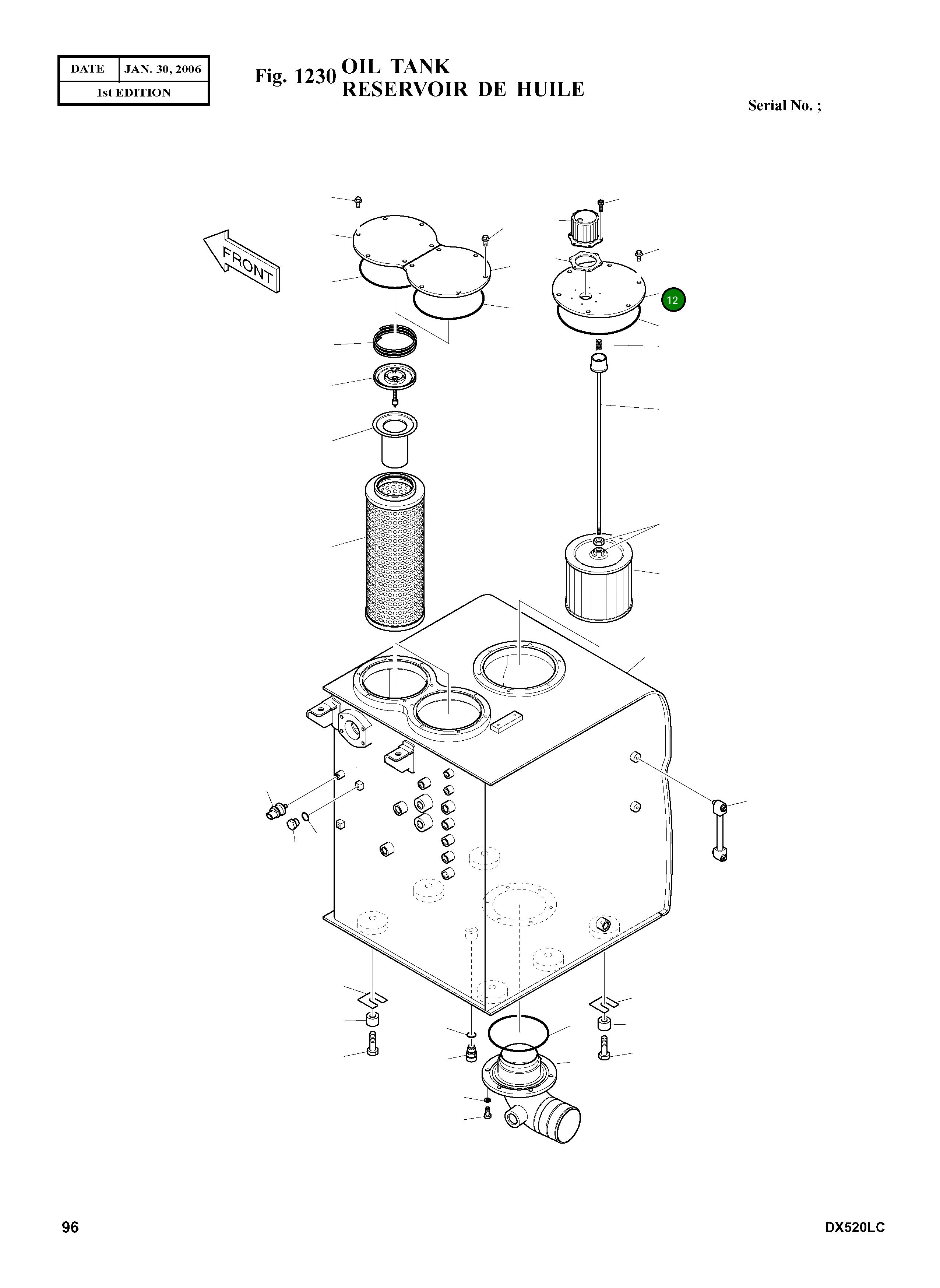 | DATE | JAN. 30, 2006 |
|---|---|
| 1st EDITION | |

Fig. 1230 OIL TANK
RESERVOIR DE HUILE

Serial No. ;

FRONT

12

96

DX520LC