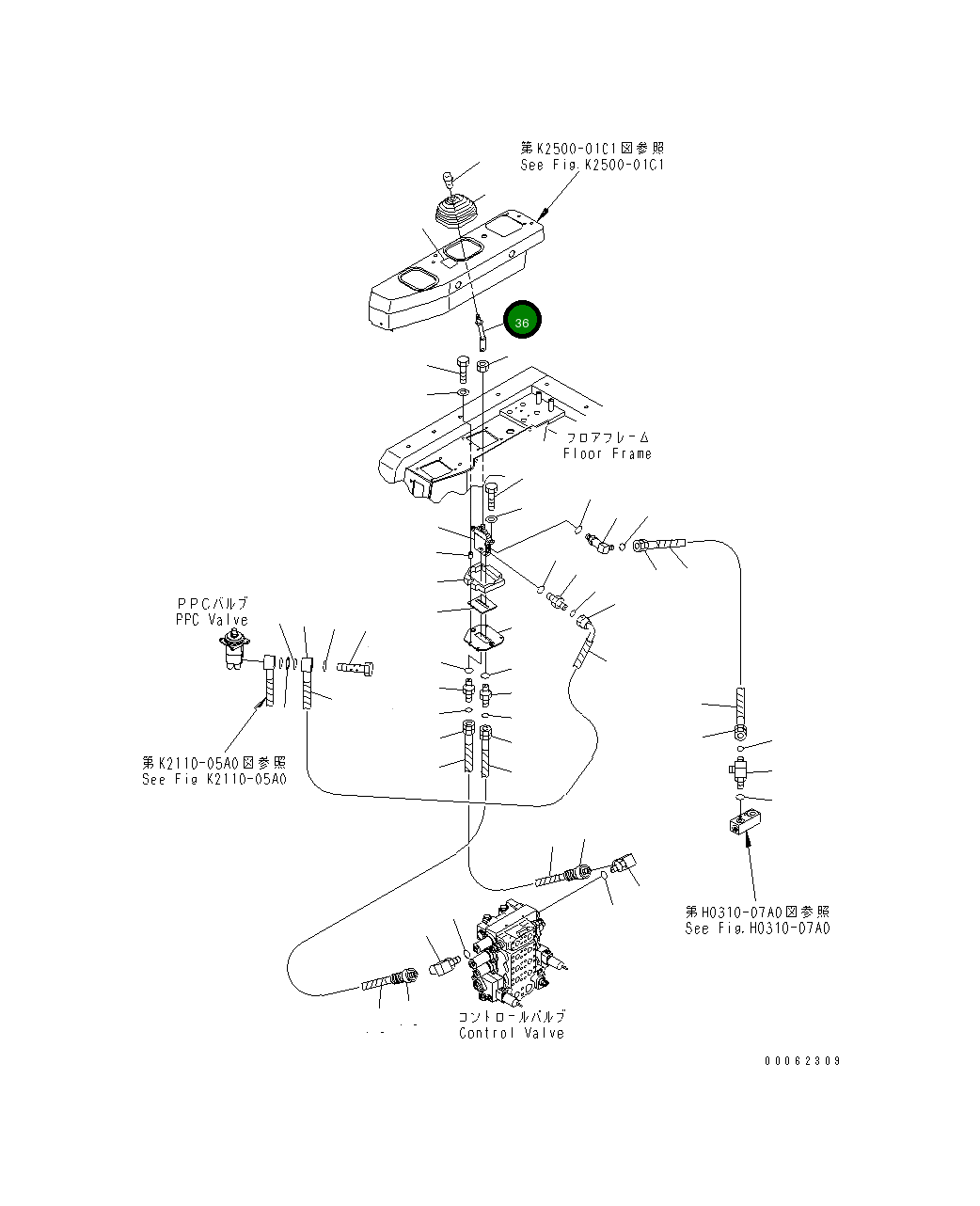 第K2500-01C1図参照
See Fig.K2500-01C1

36

フロアフレーム
Floor Frame

PPCバルブ
PPC Valve

第K2110-05A0図参照
See Fig K2110-05A0

第H0310-07A0図参照
See Fig.H0310-07A0

コントロールバルブ
Control Valve

00062309