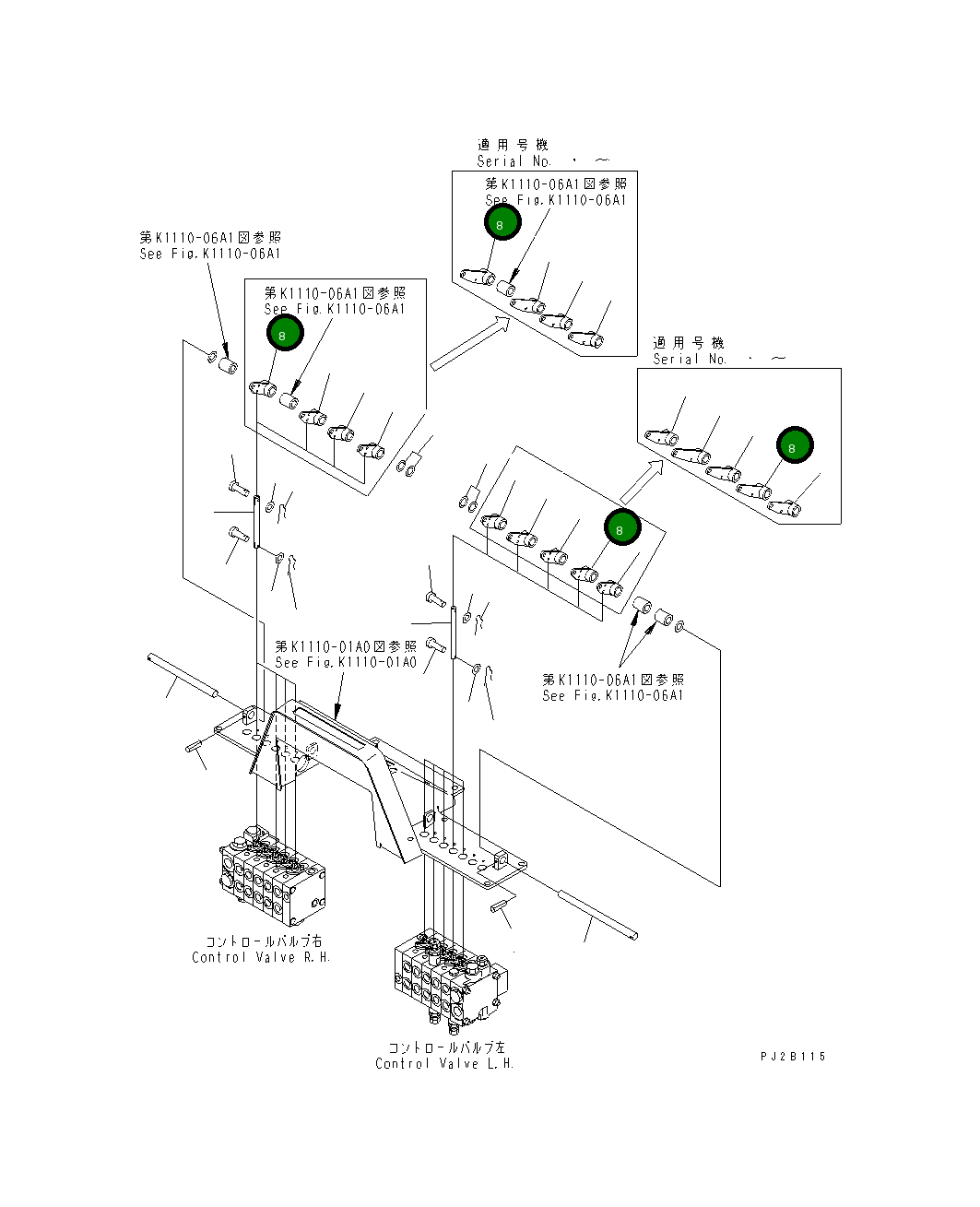 適用号機
Serial No. ・ ～

第K1110-06A1図参照
See Fig.K1110-06A1

8

第K1110-06A1図参照
See Fig.K1110-06A1

第K1110-06A1図参照
See Fig.K1110-06A1

8

適用号機
Serial No. ・ ～

8

8

第K1110-01A0図参照
See Fig.K1110-01A0

第K1110-06A1図参照
See Fig.K1110-06A1

コントロールバルブ右
Control Valve R.H.

コントロールバルブ左
Control Valve L.H.

PJ2B115