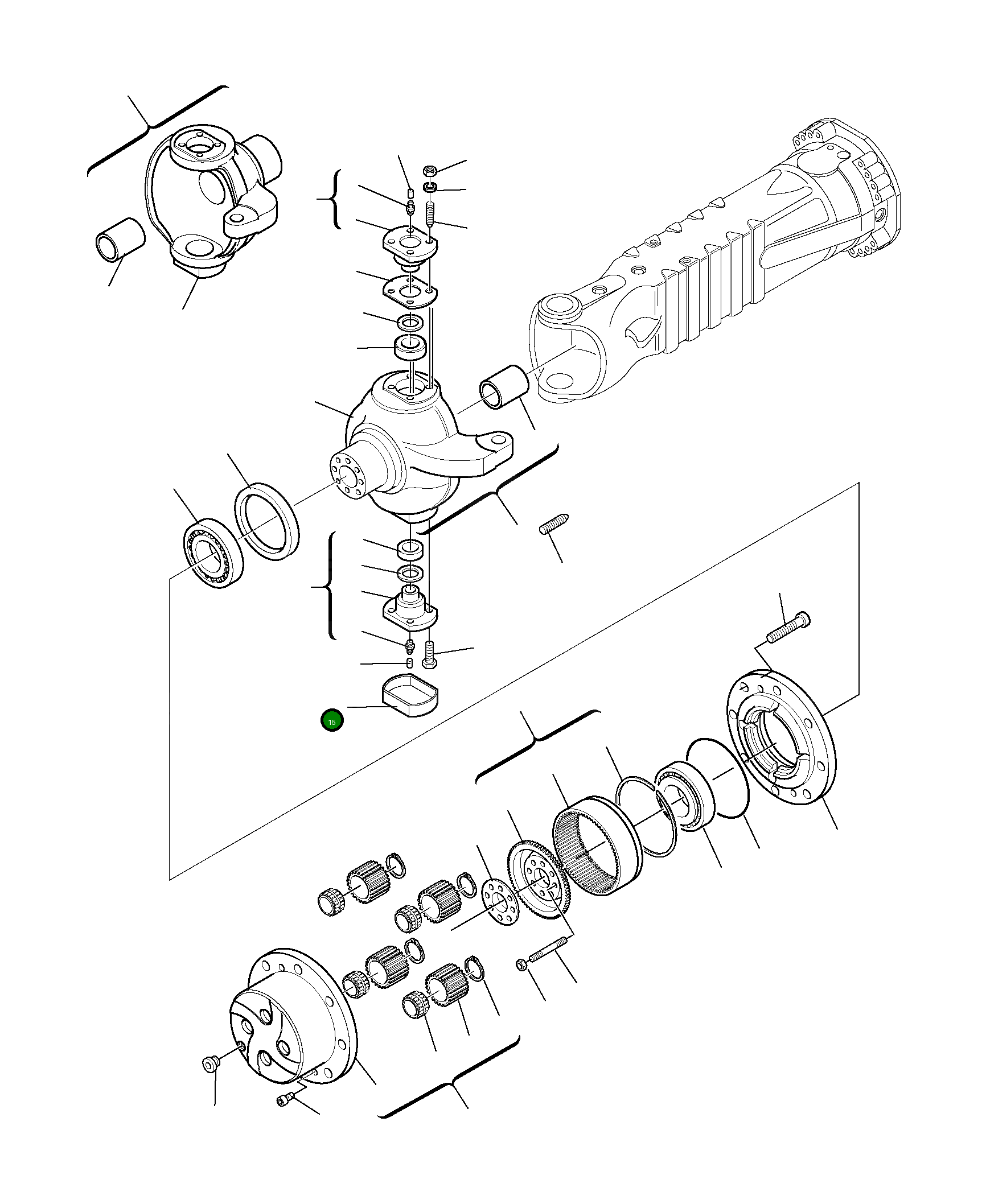 15