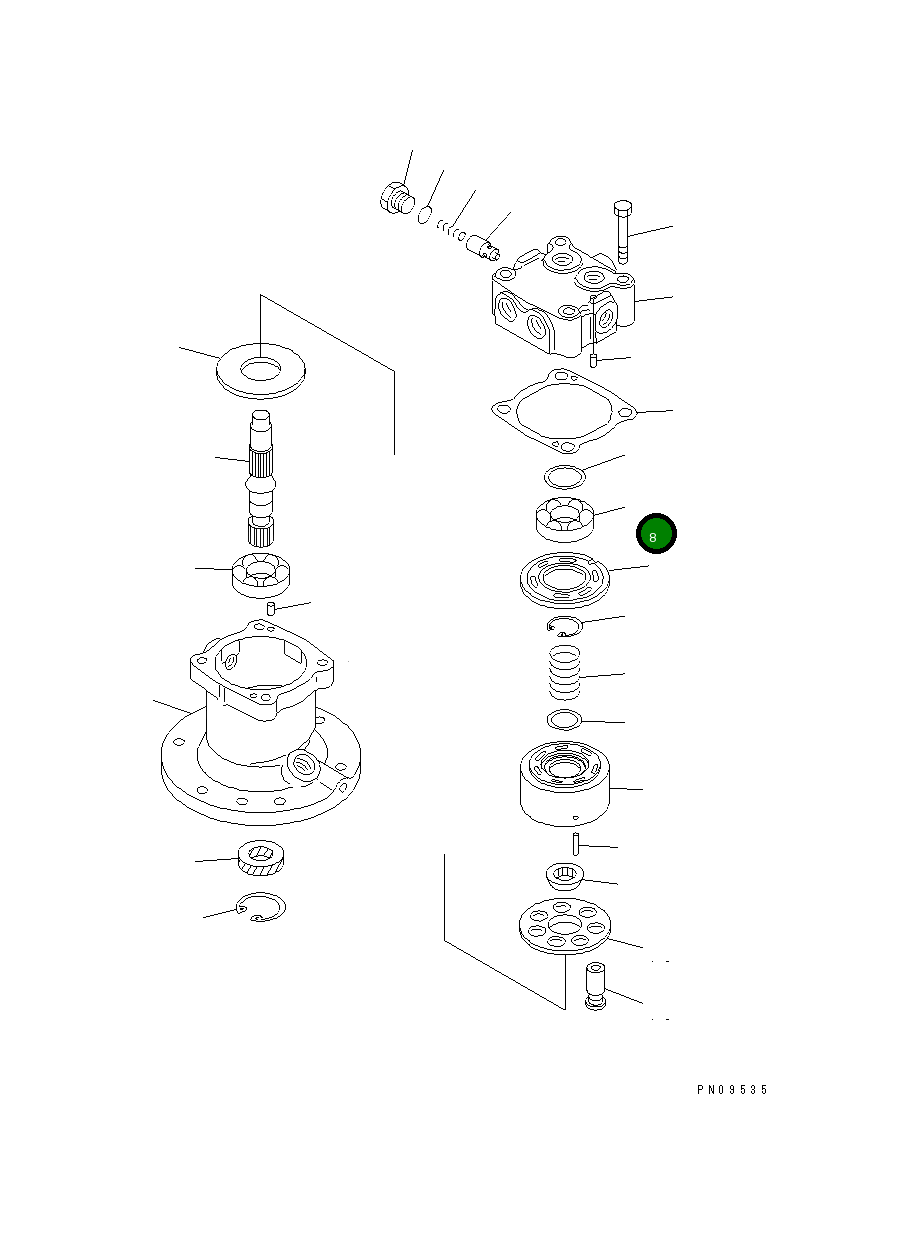 8

PN09535