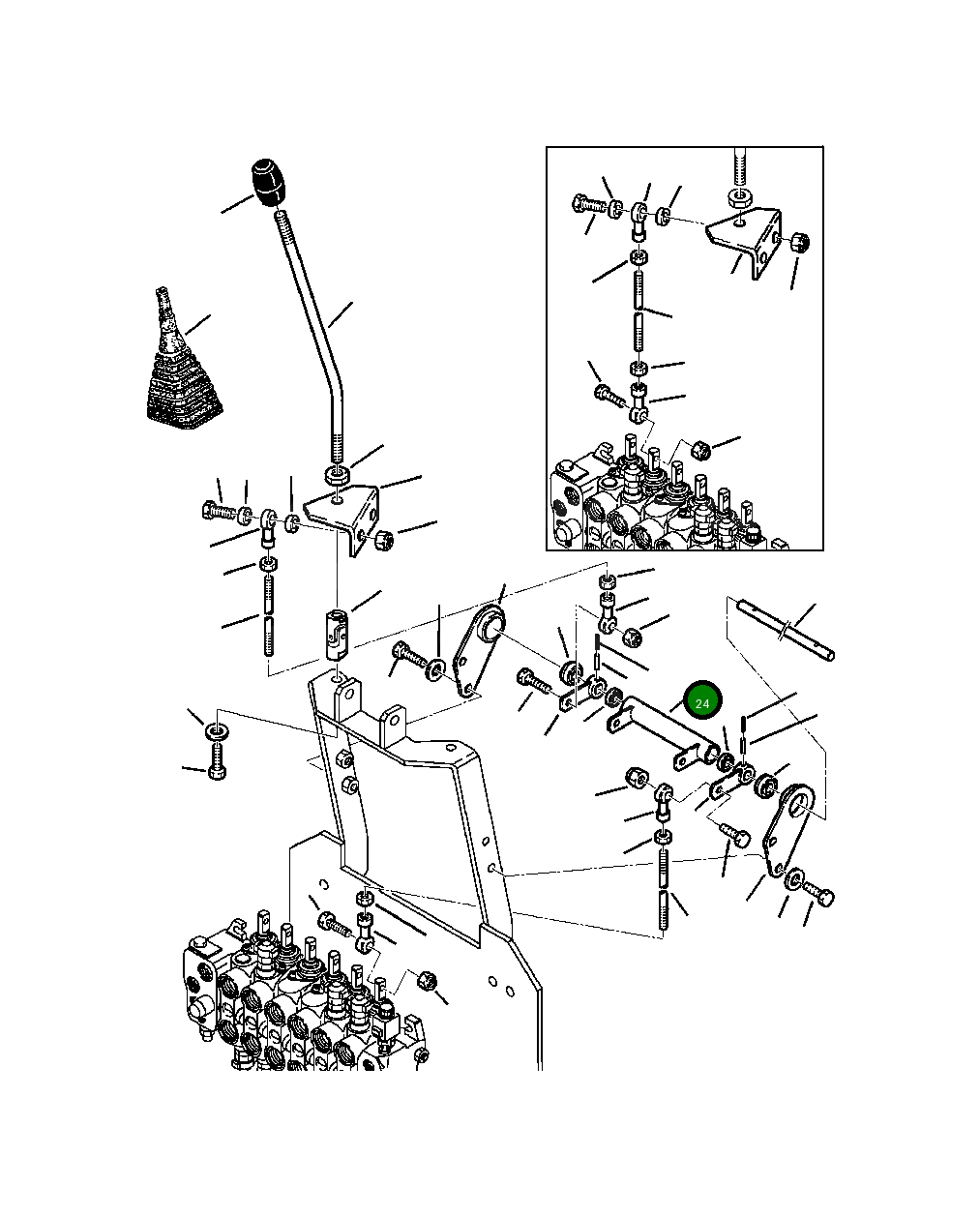 24