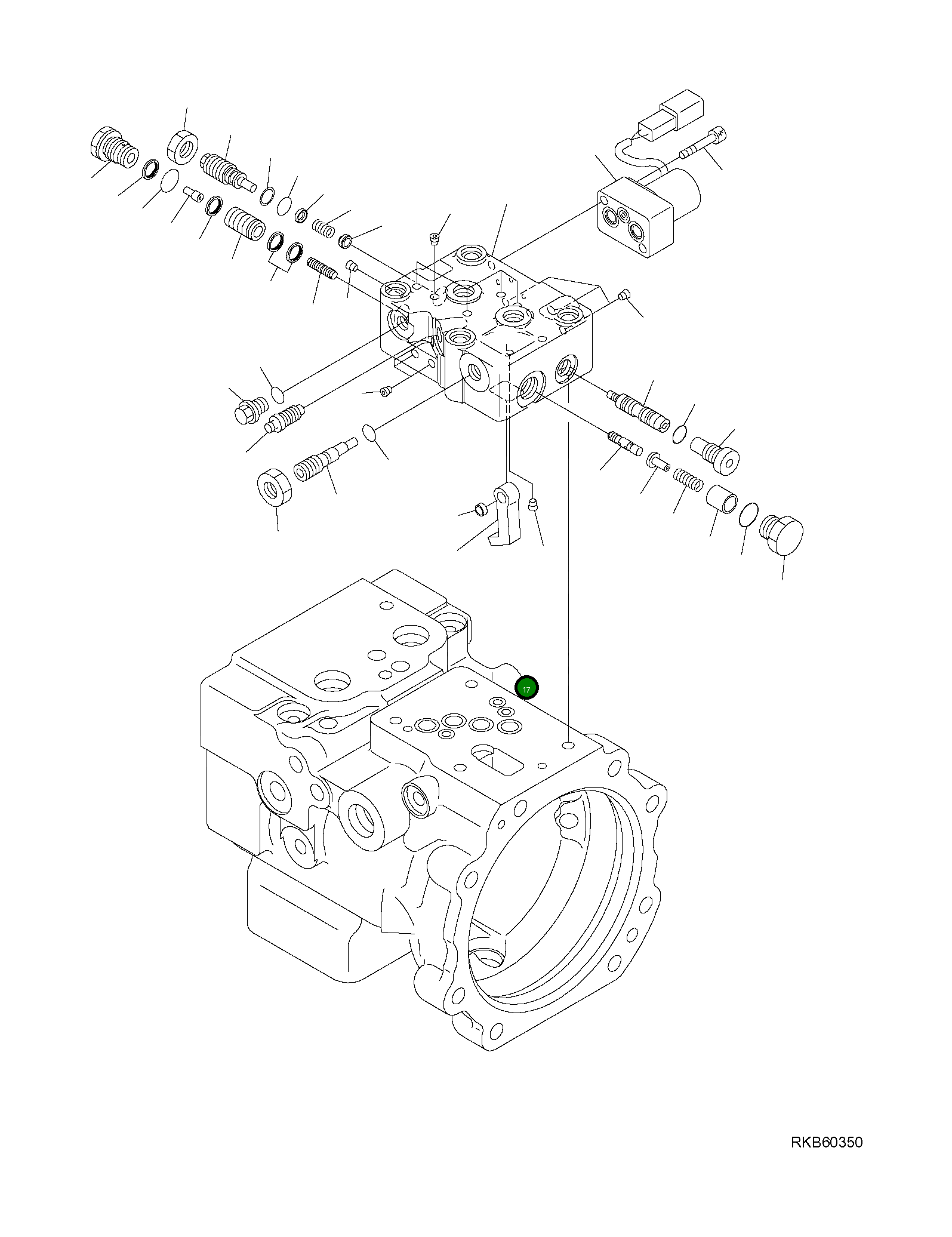 17

RKB60350