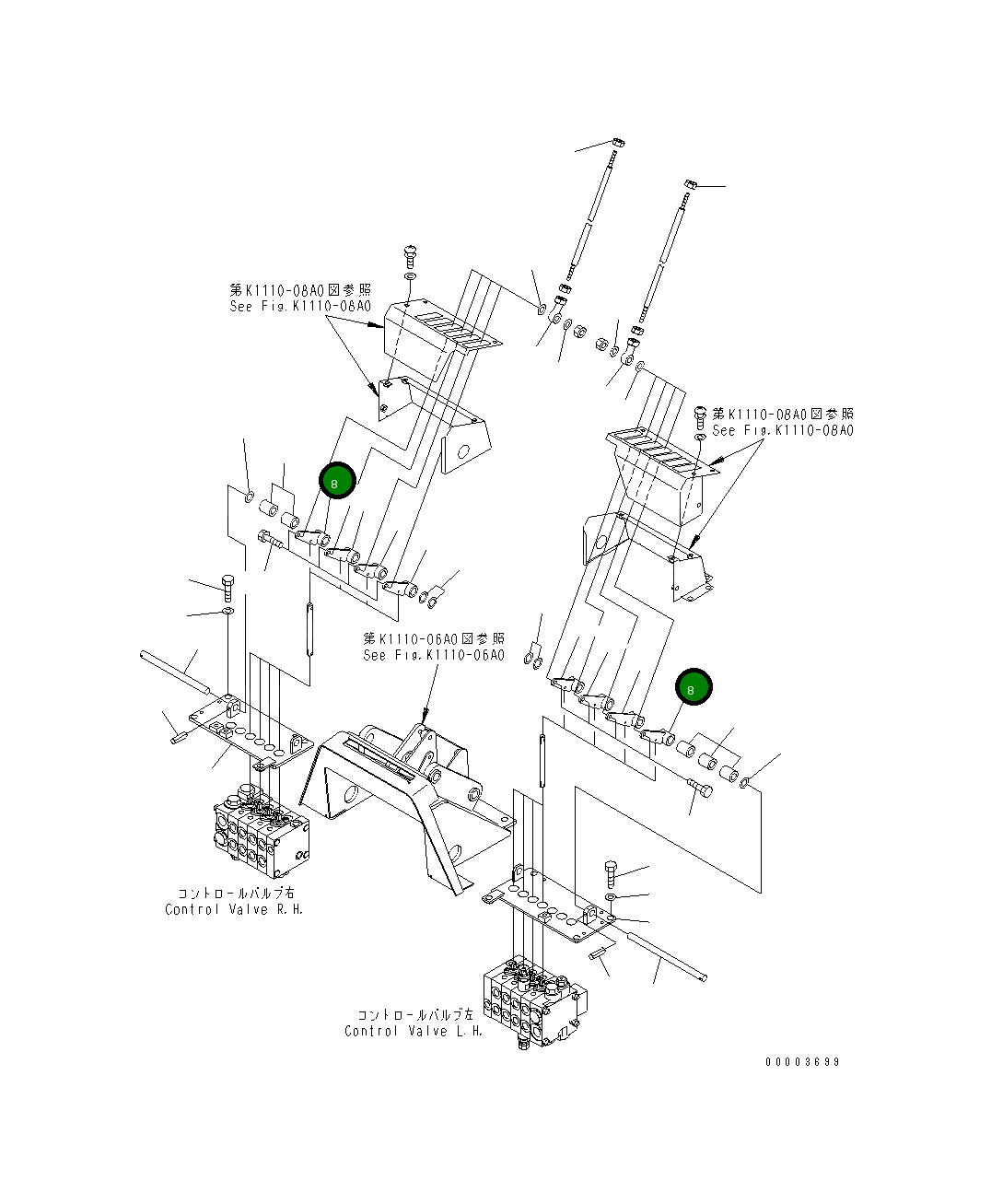 第K1110-08A0図参照
See Fig.K1110-08A0

第K1110-08A0図参照
See Fig.K1110-08A0

8

第K1110-06A0図参照
See Fig.K1110-06A0

8

コントロールバルブ右
Control Valve R.H.

コントロールバルブ左
Control Valve L.H.

00003699