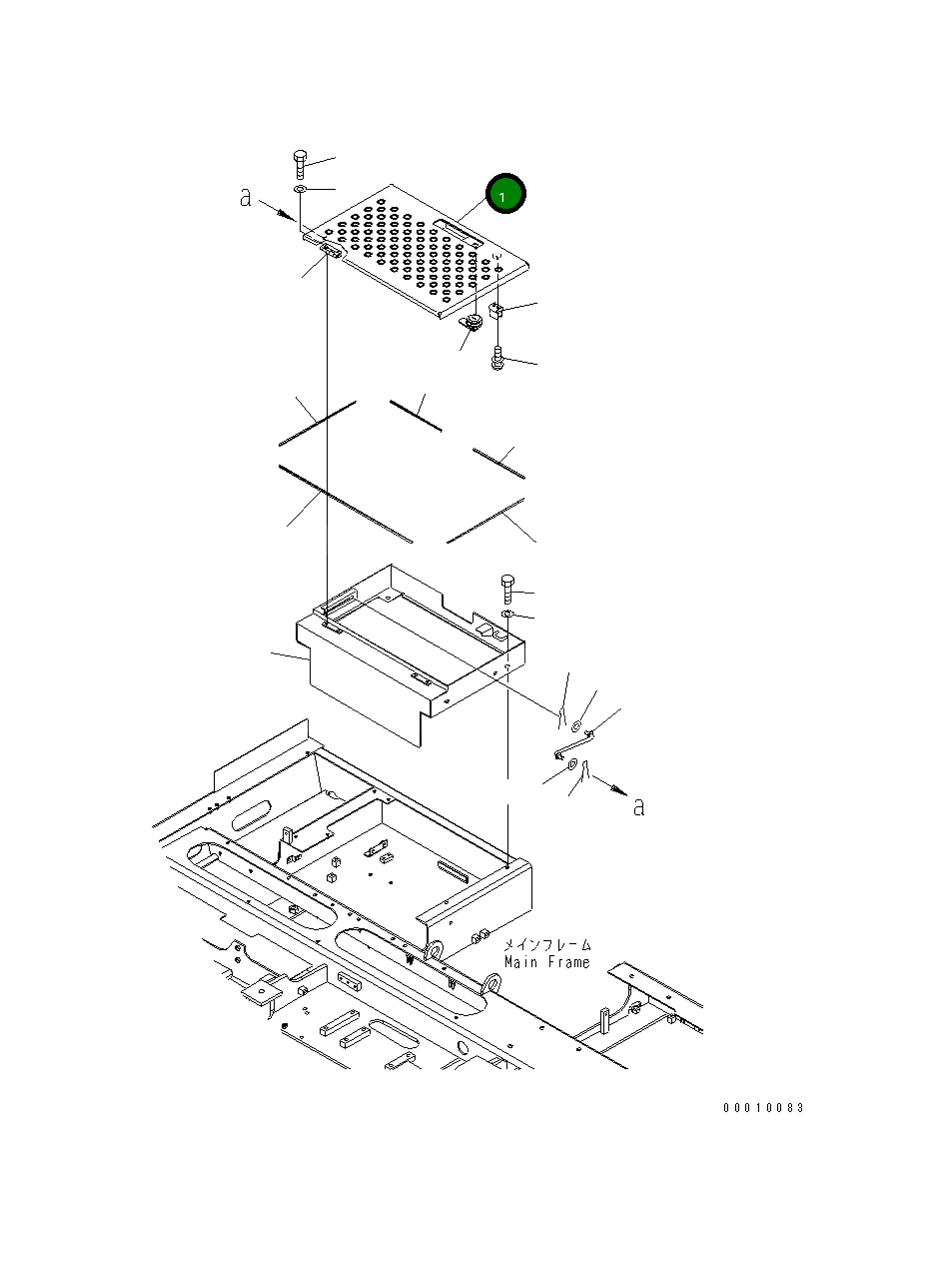 a

1

a

メインフレーム
Main Frame

00010083