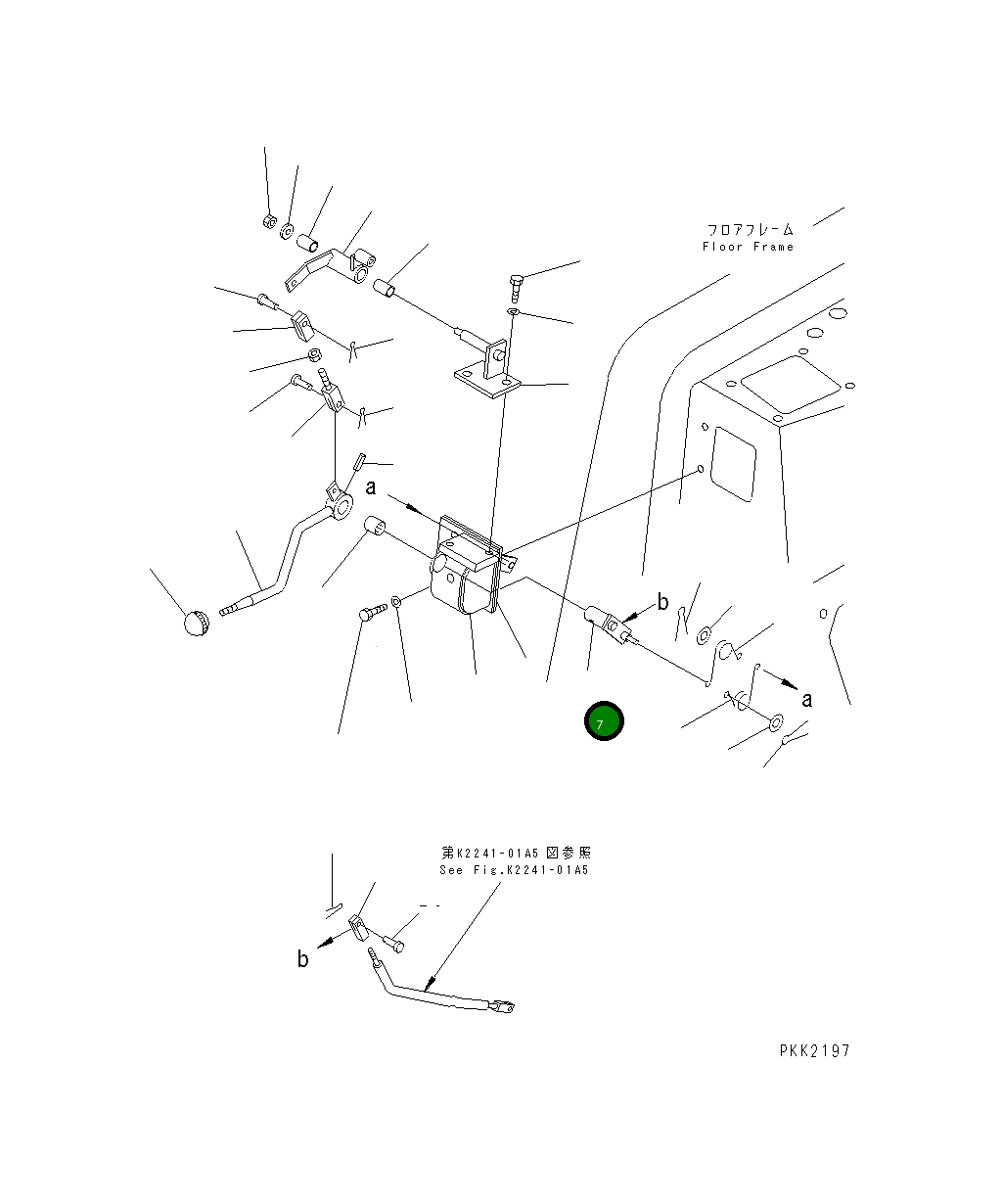 フロアフレーム
Floor Frame

a

b

a

7

第K2241-01A5 図参照
See Fig.K2241-01A5

b

PKK2197