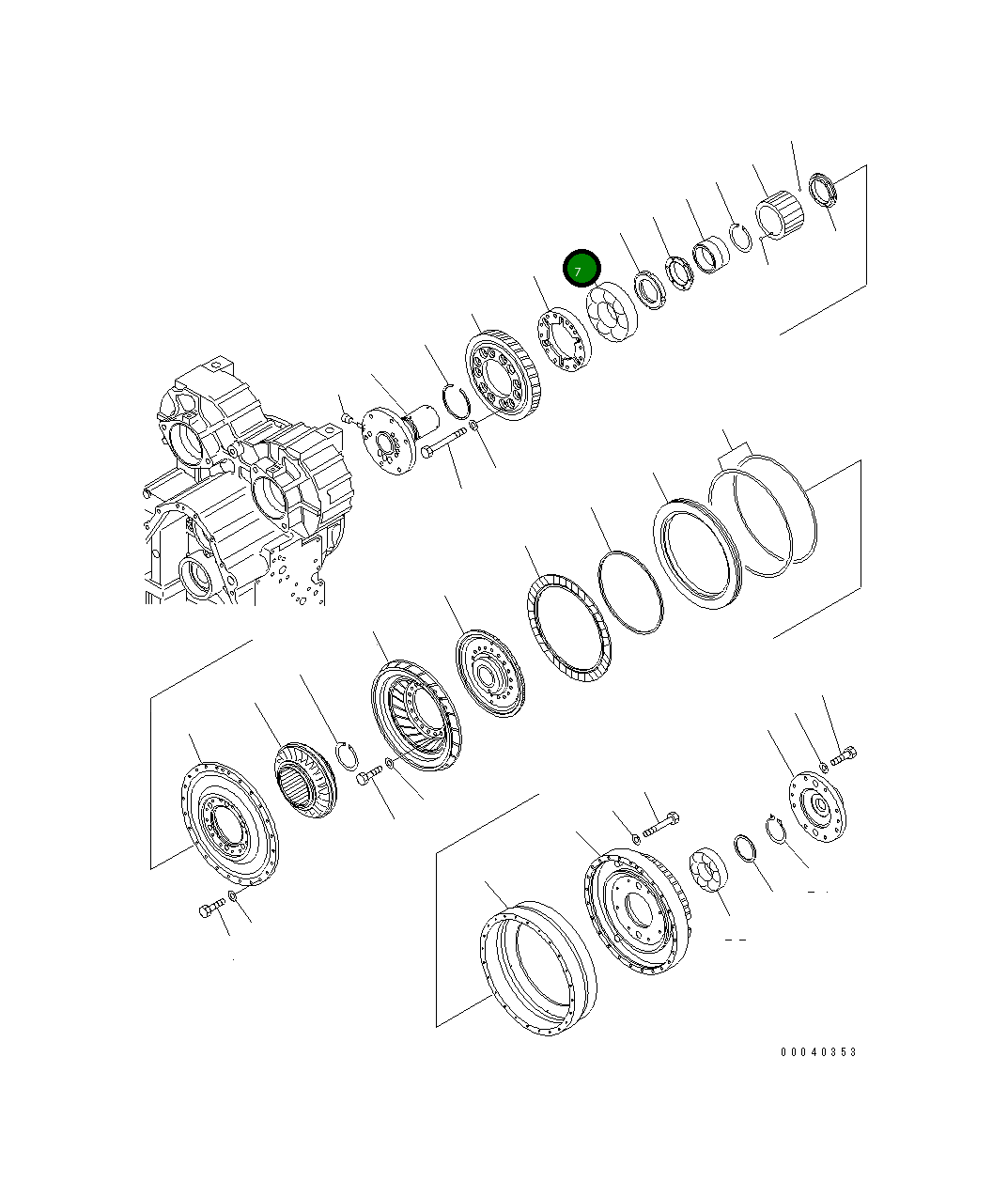 7

00040353