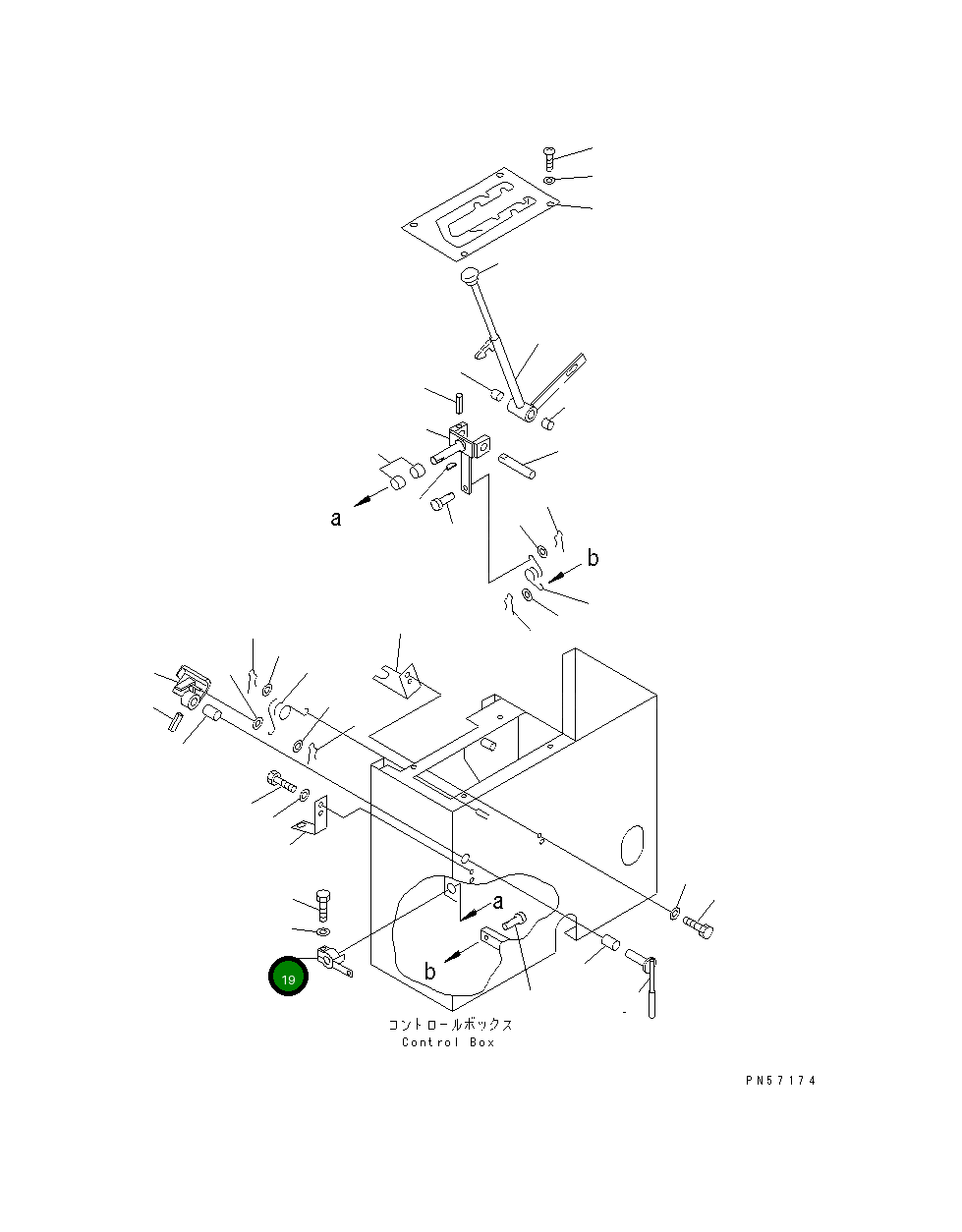 a
b
a
b
19
コントロールボックス
Control Box
PN57174