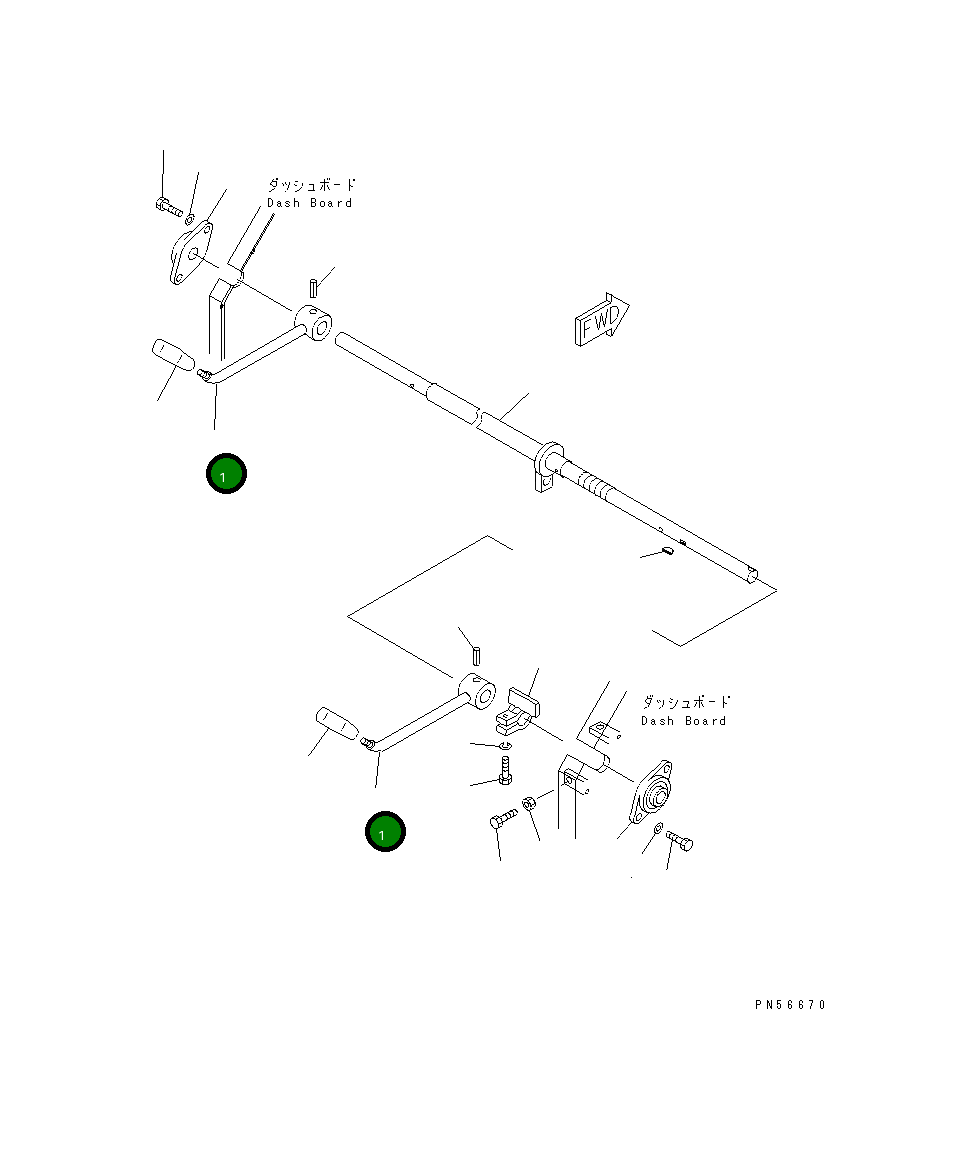 ダッシュボード
Dash Board

FWD

1

ダッシュボード
Dash Board

1

PN56670