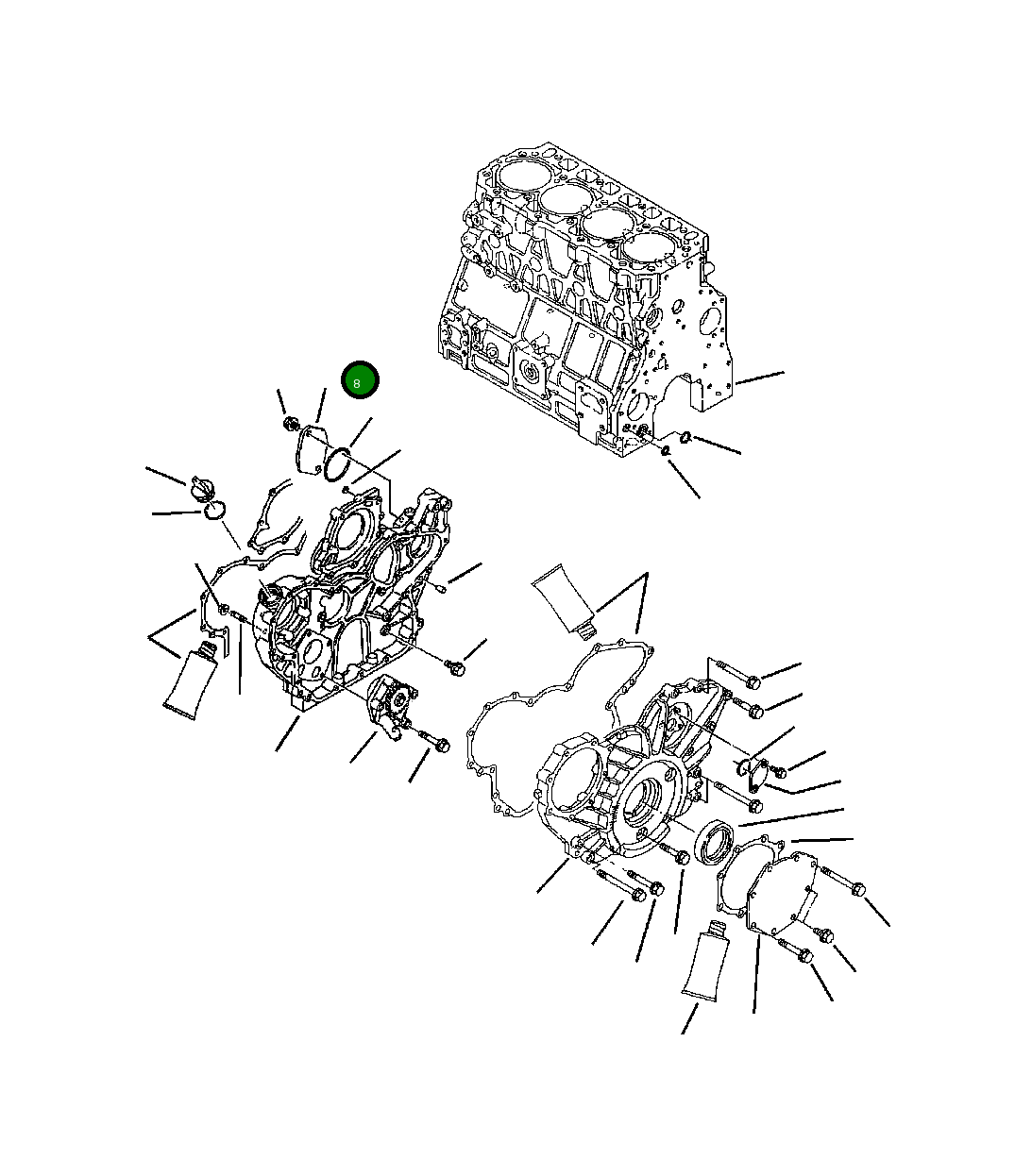 8