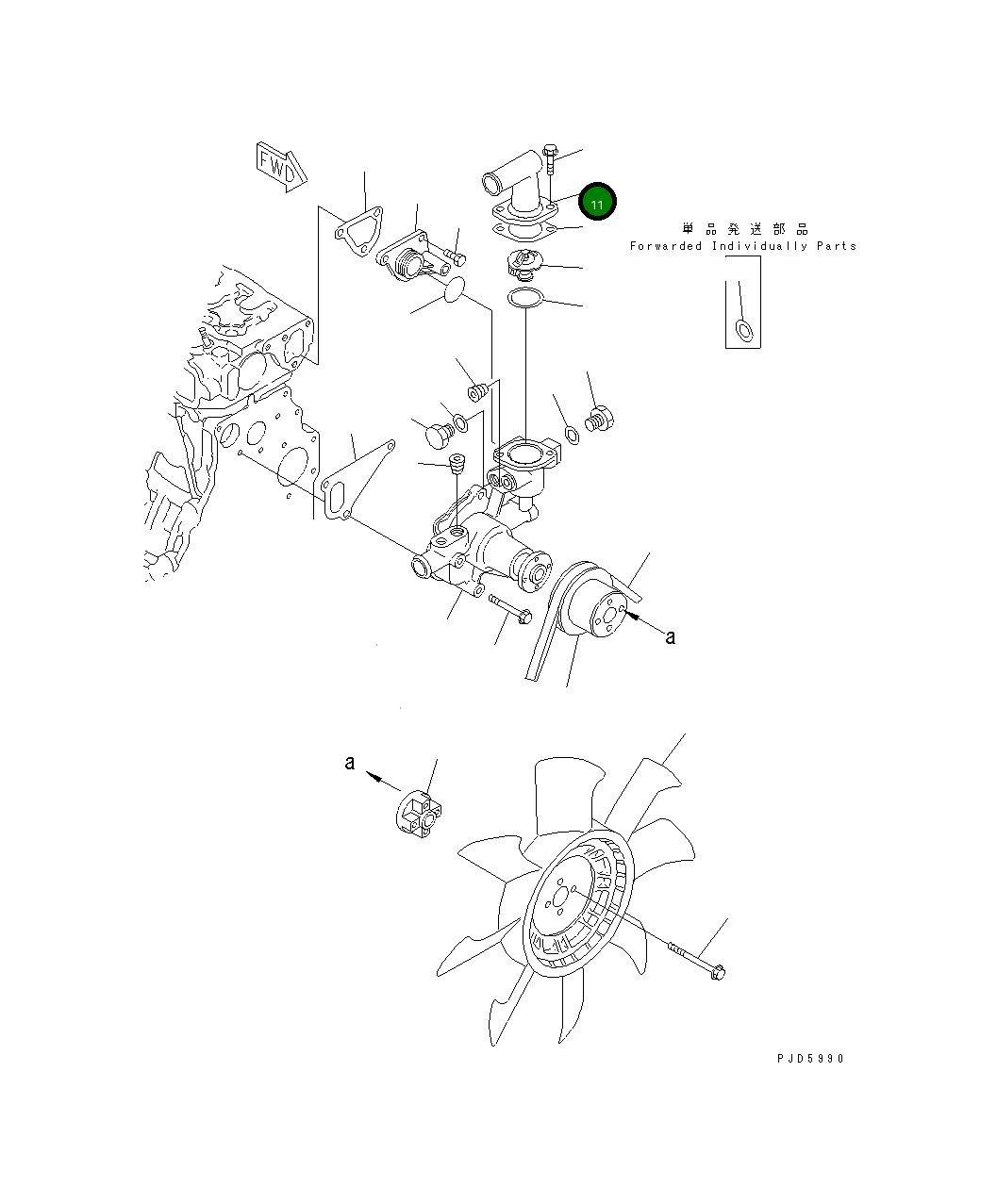 FWD

11

単品発送部品
Forwarded Individually Parts

a

a

PJD5990