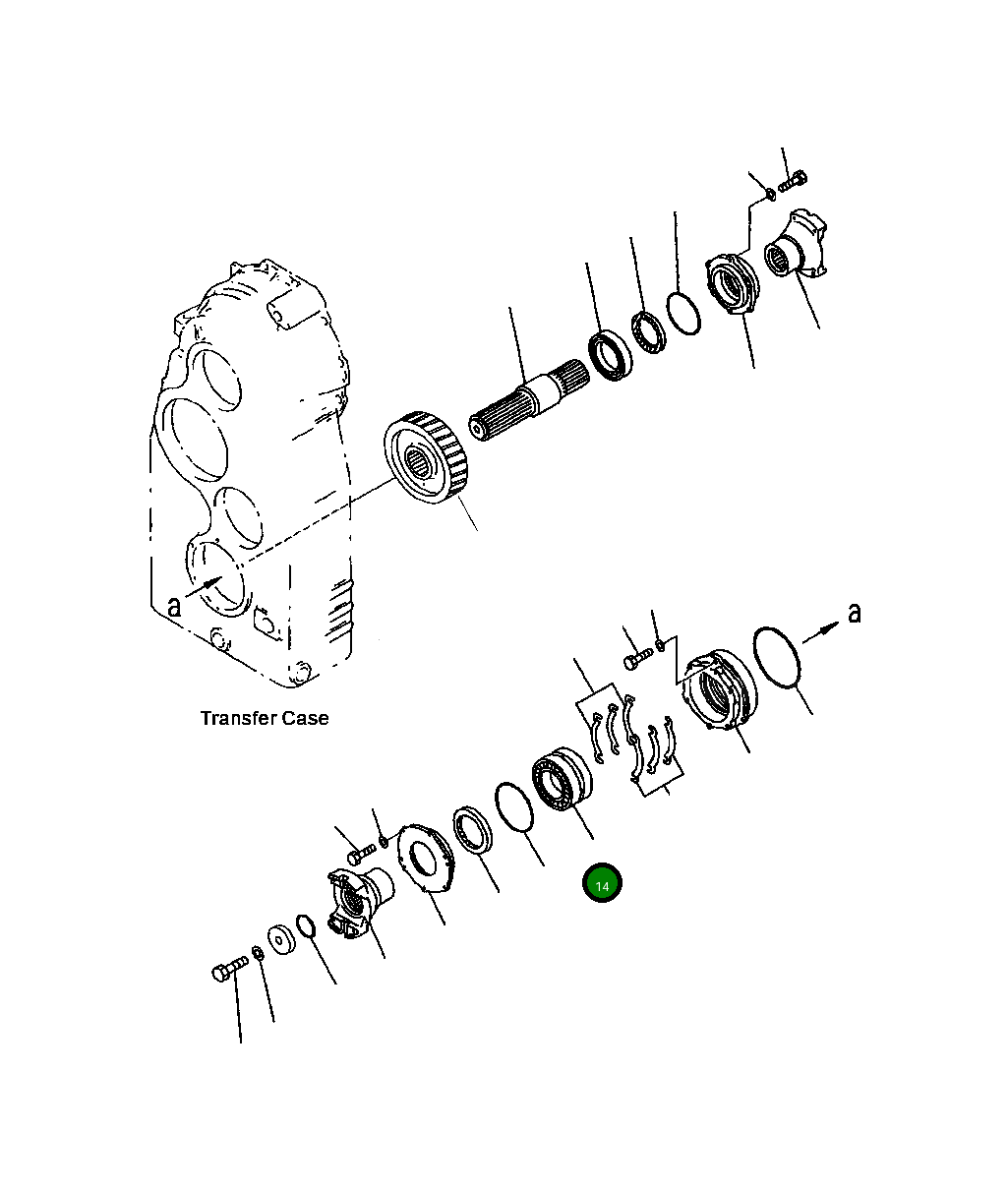 a

a

Transfer Case

14