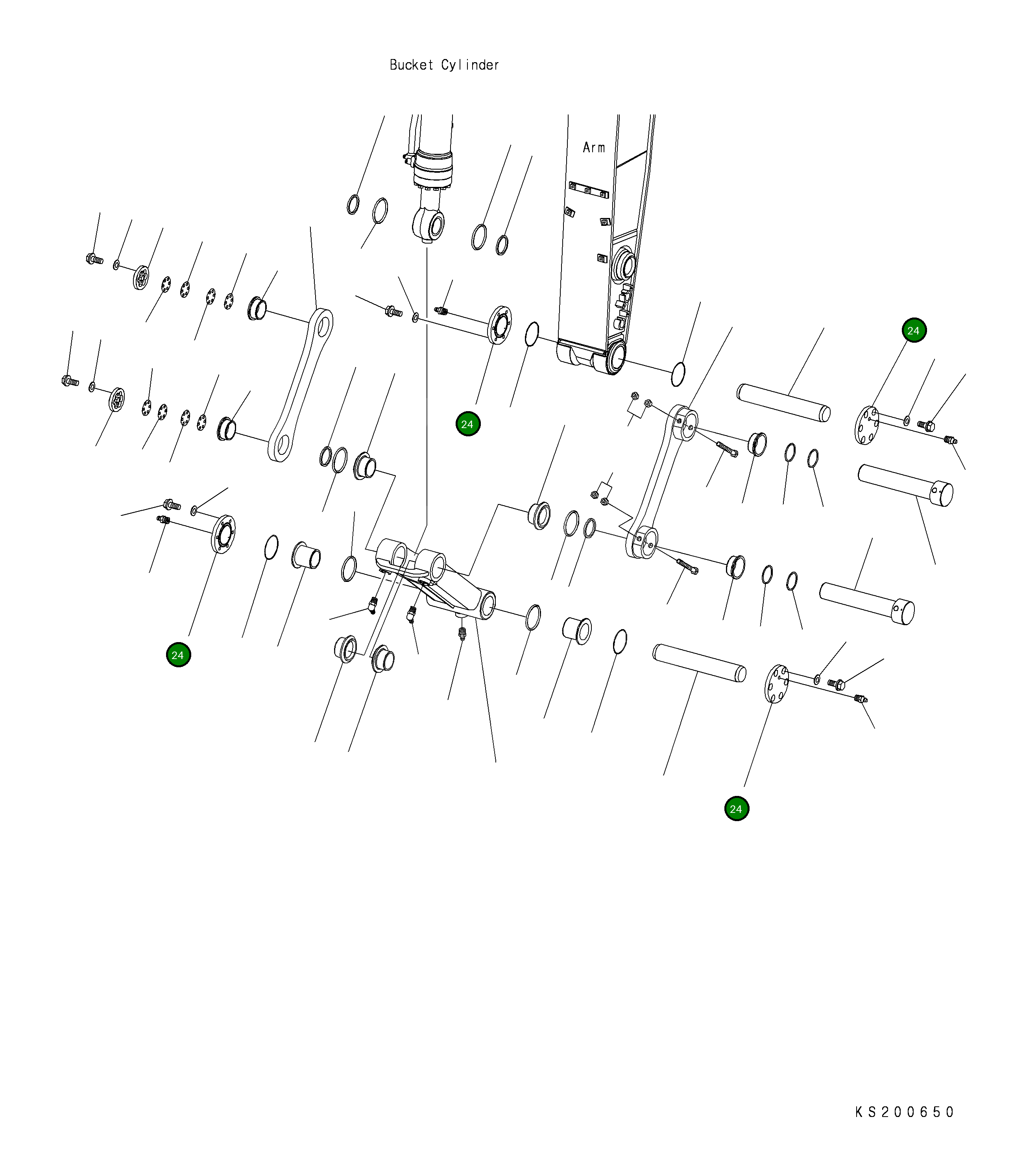 Bucket Cylinder

Arm

24

24

24

24

KS200650