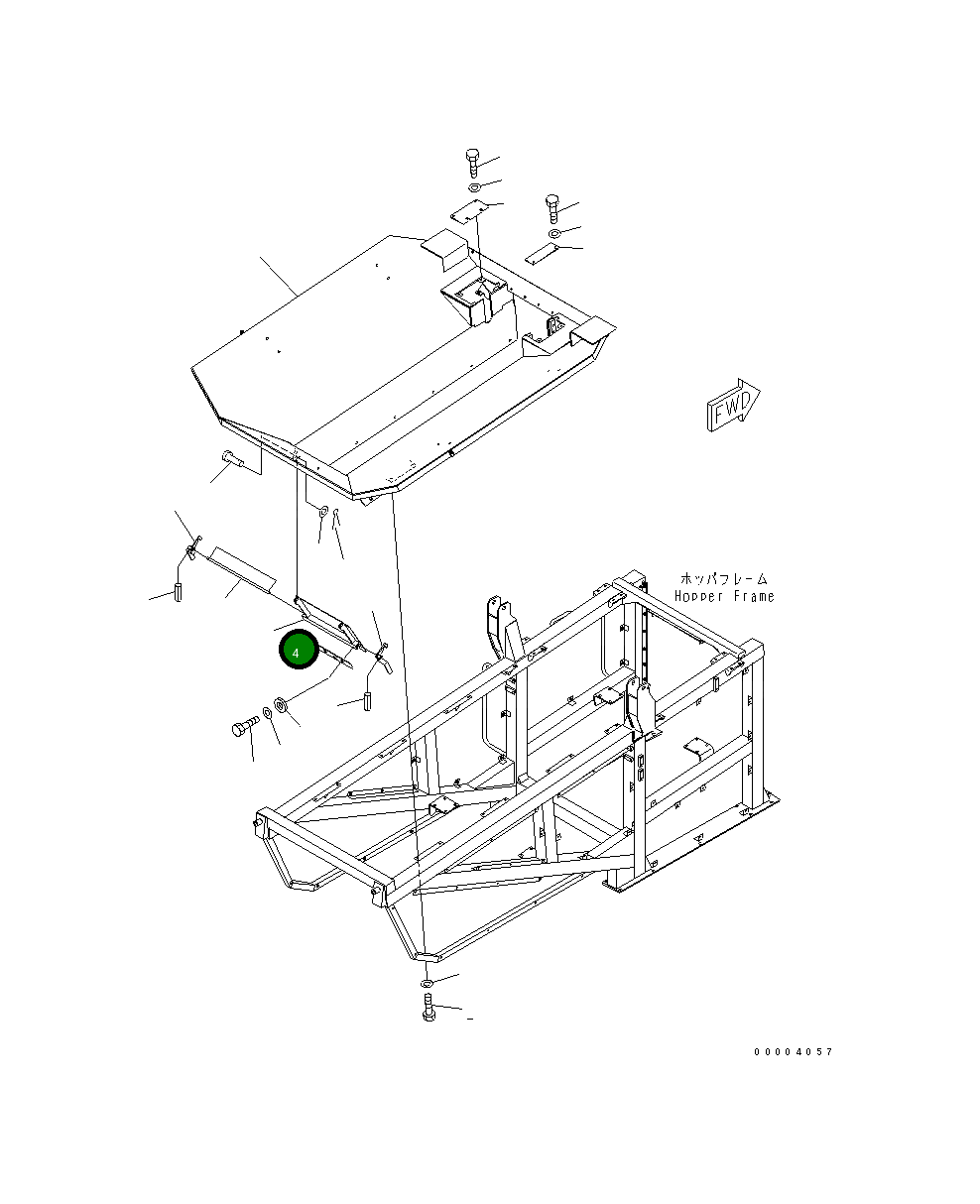 FWD

ホッパフレーム
Hopper Frame

4

00004057