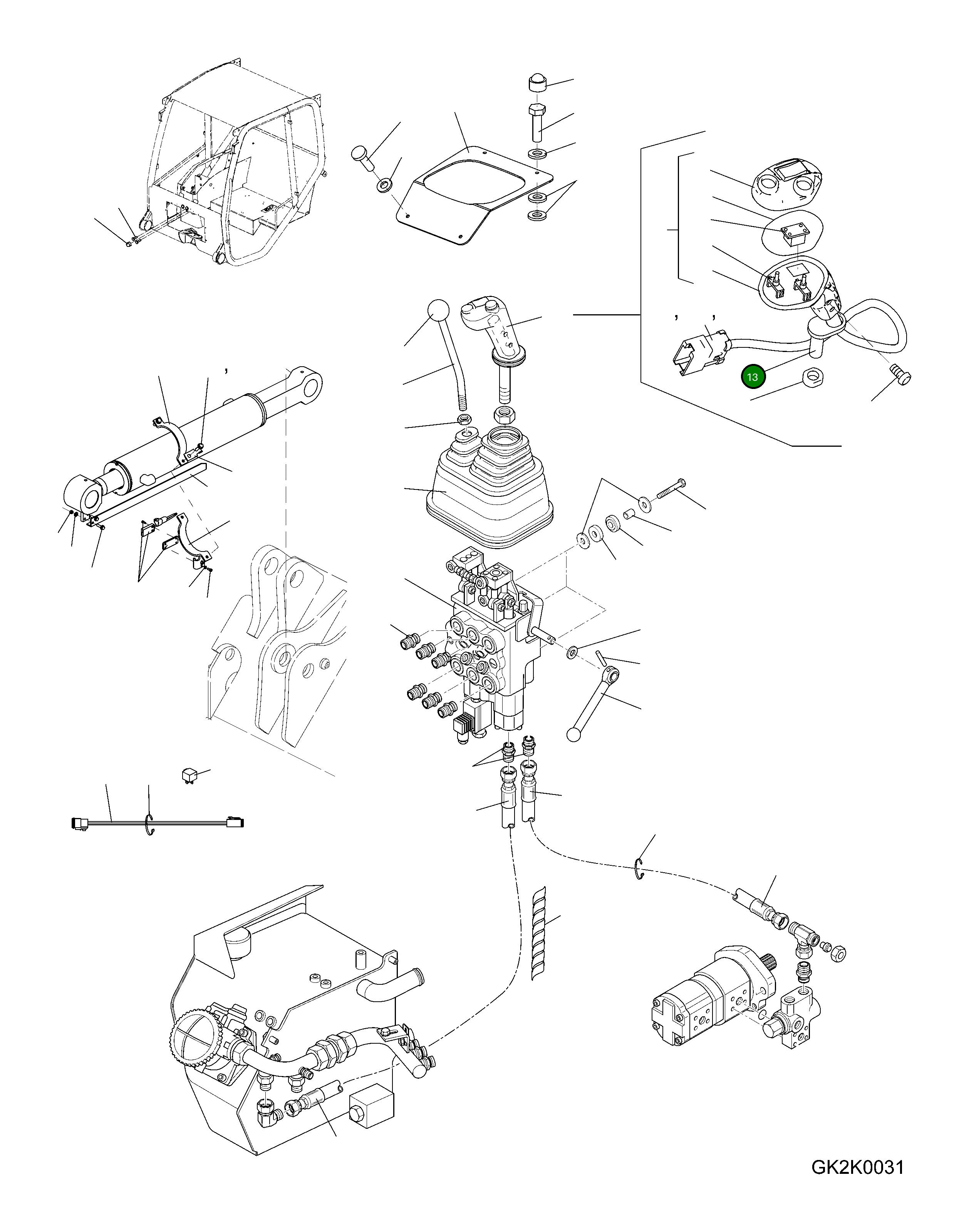 13

GK2K0031