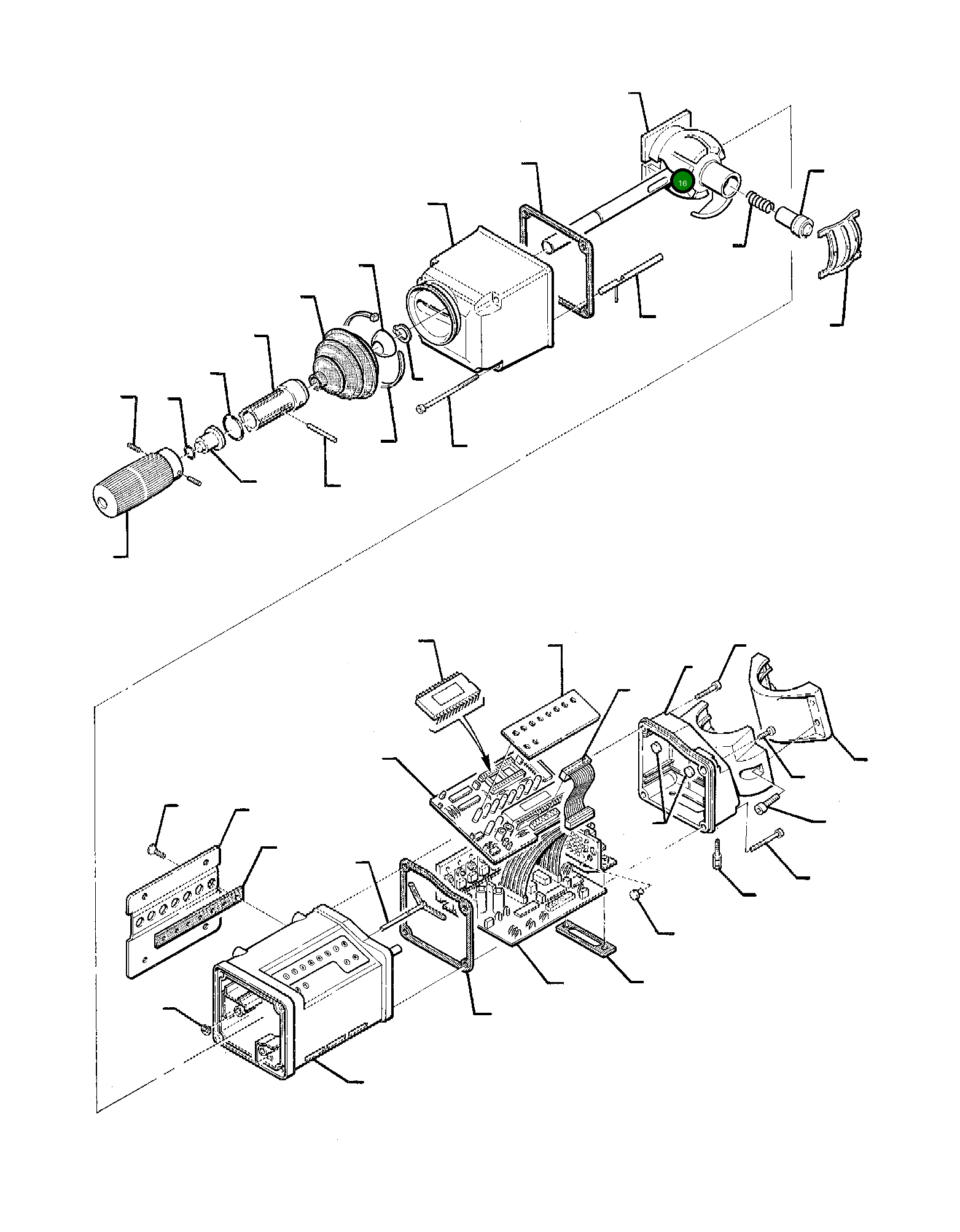 16