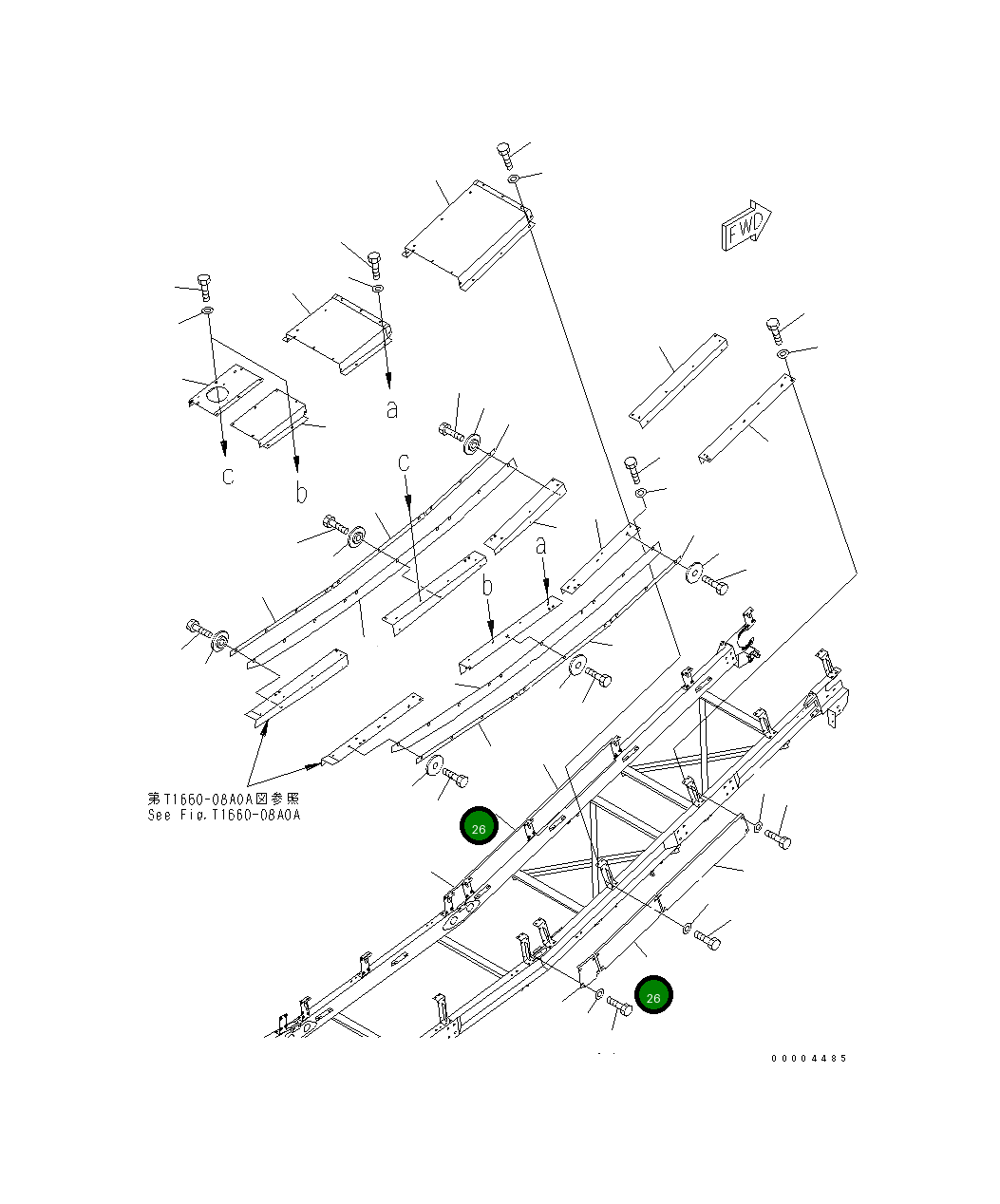 FWD

a

c

b

c

a

b

第T1660-08A0A図参照
See Fig.T1660-08A0A

26

26

00004485