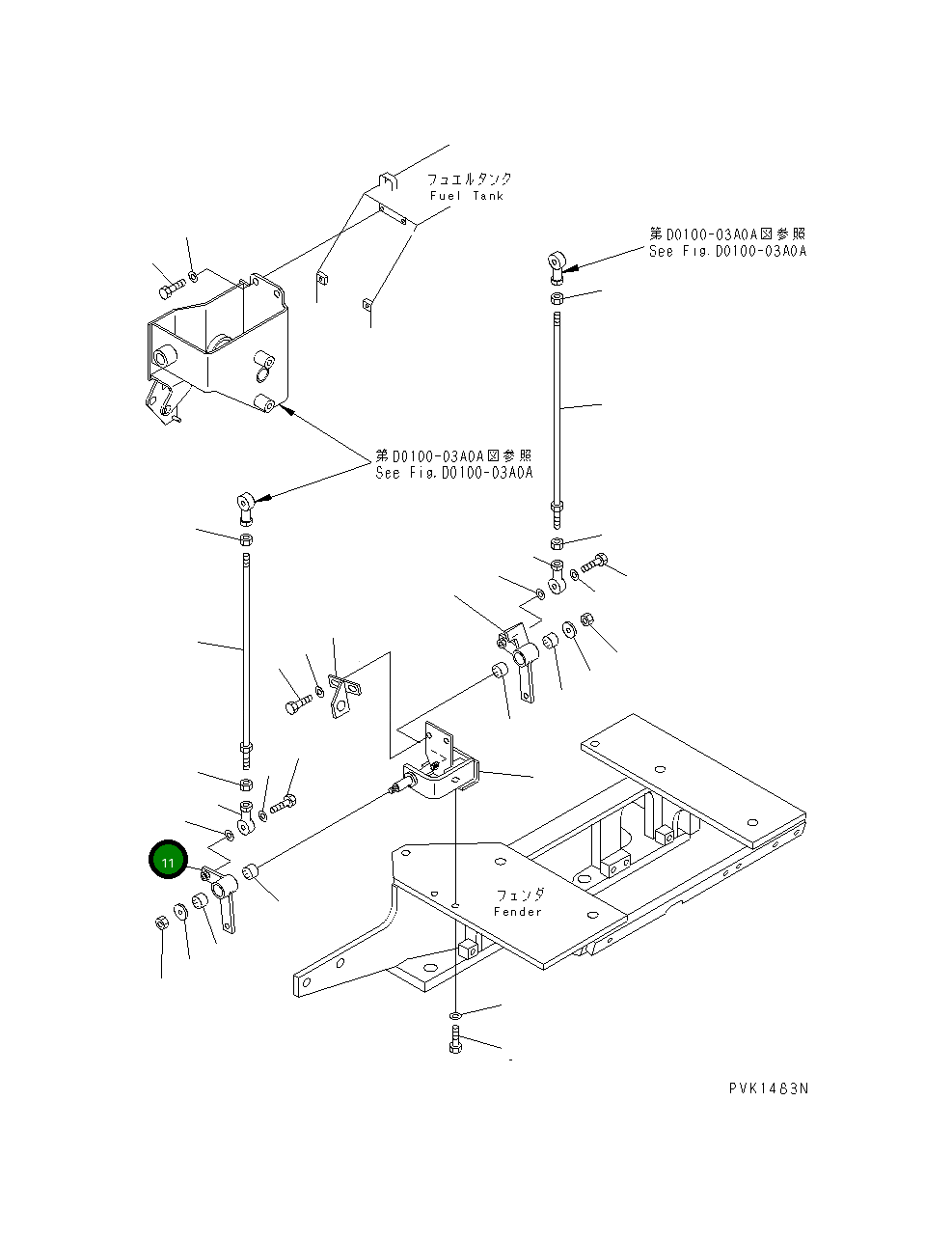 フュエルタンク
Fuel Tank

第D0100-03A0A図参照
See Fig.D0100-03A0A

第D0100-03A0A図参照
See Fig.D0100-03A0A

11

フェンダ
Fender

PVK1483N