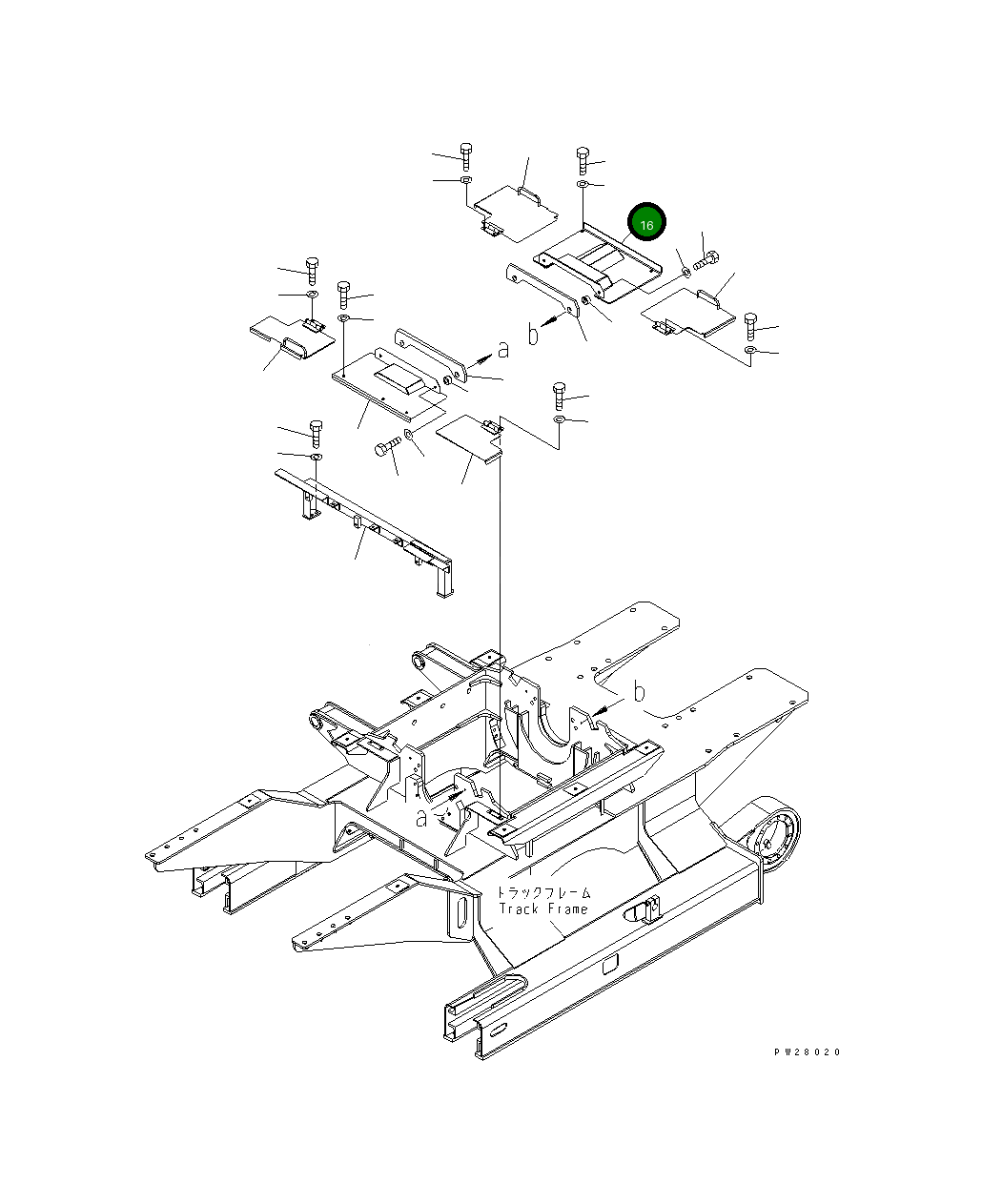 16

b

a

b

a

トラックフレーム
Track Frame

PW28020