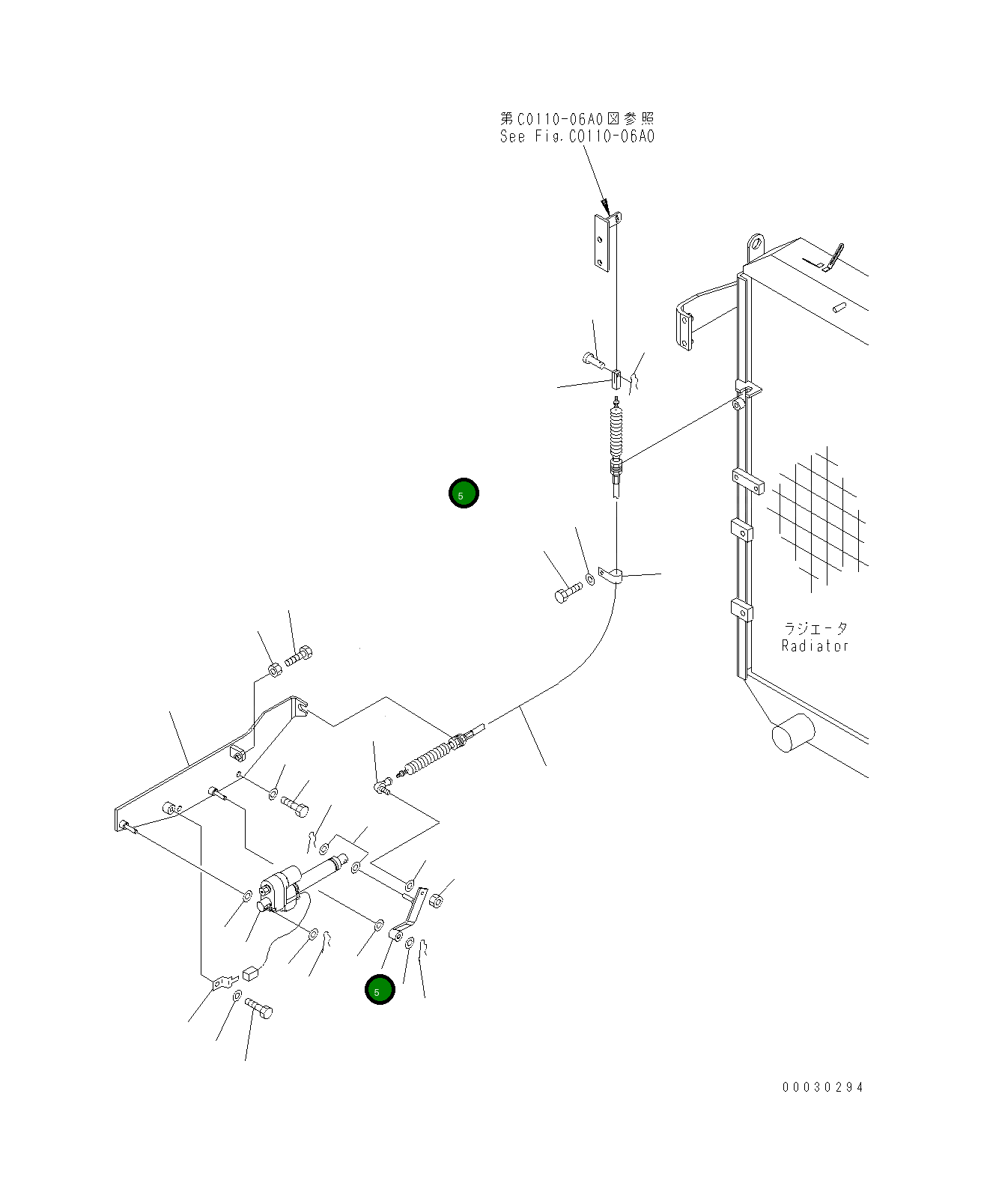 第C0110-06A0図参照
See Fig.C0110-06A0

5

ラジエータ
Radiator

5

00030294